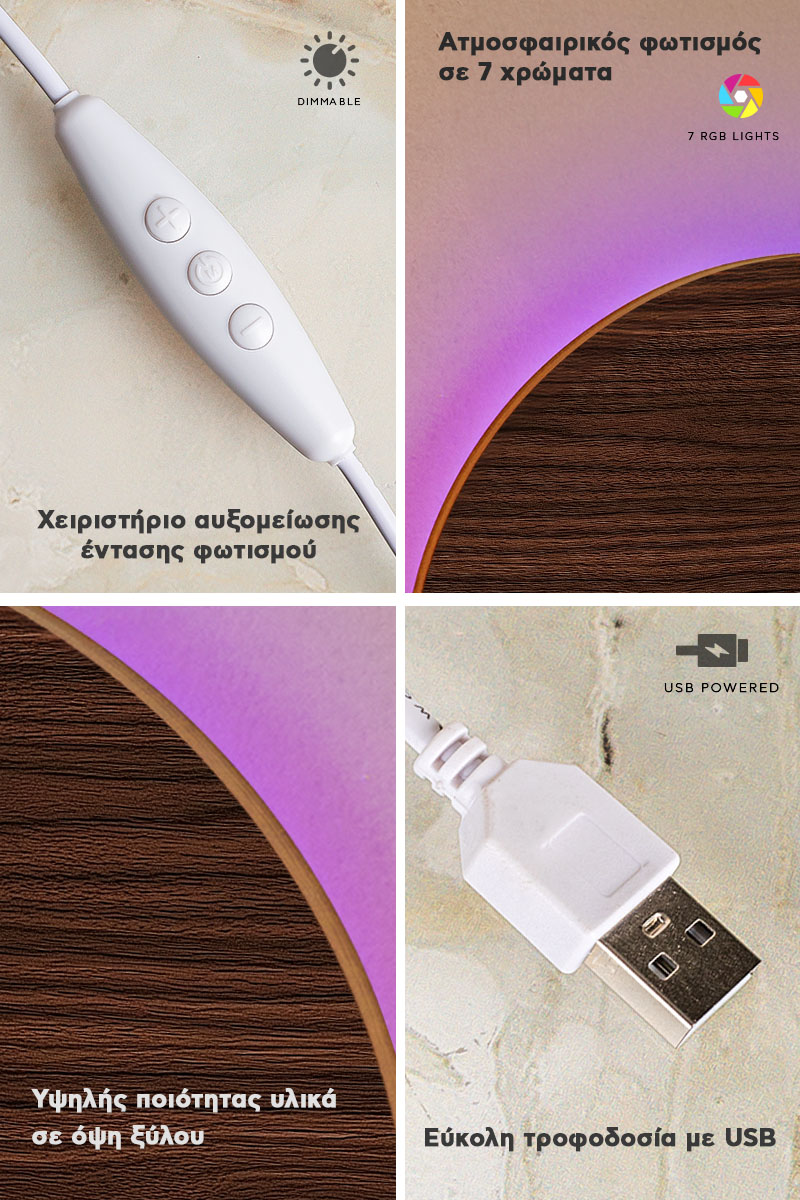 DIMMABLE

Χειριστήριο αυξομείωσης έντασης φωτισμού

Ατμοσφαιρικός φωτισμός σε 7 χρώματα

7 RGB LIGHTS

Υψηλής ποιότητας υλικά σε όψη ξύλου

USB POWERED

Εύκολη τροφοδοσία με USB