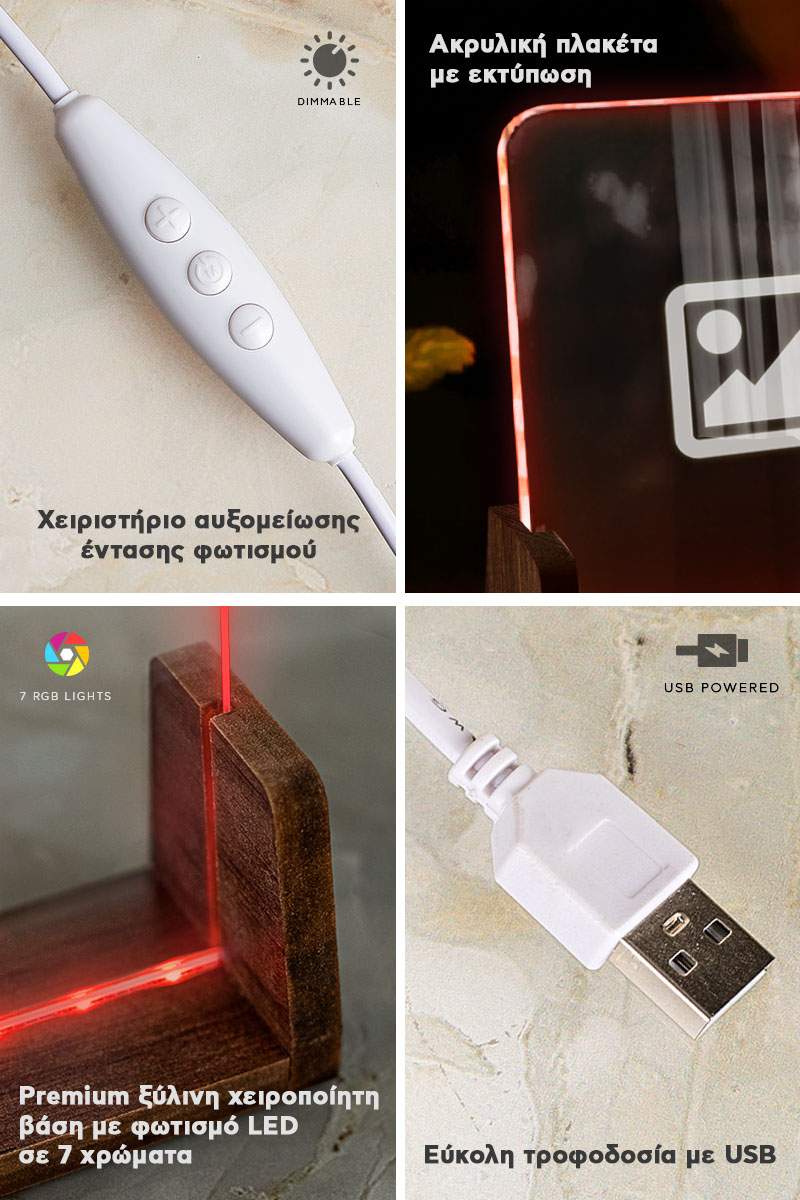 DIMMABLE

Χειριστήριο αυξομείωσης έντασης φωτισμού

Ακρυλική πλακέτα με εκτύπωση

7 RGB LIGHTS

Premium ξύλινη χειροποίητη βάση με φωτισμό LED σε 7 χρώματα

USB POWERED

Εύκολη τροφοδοσία με USB