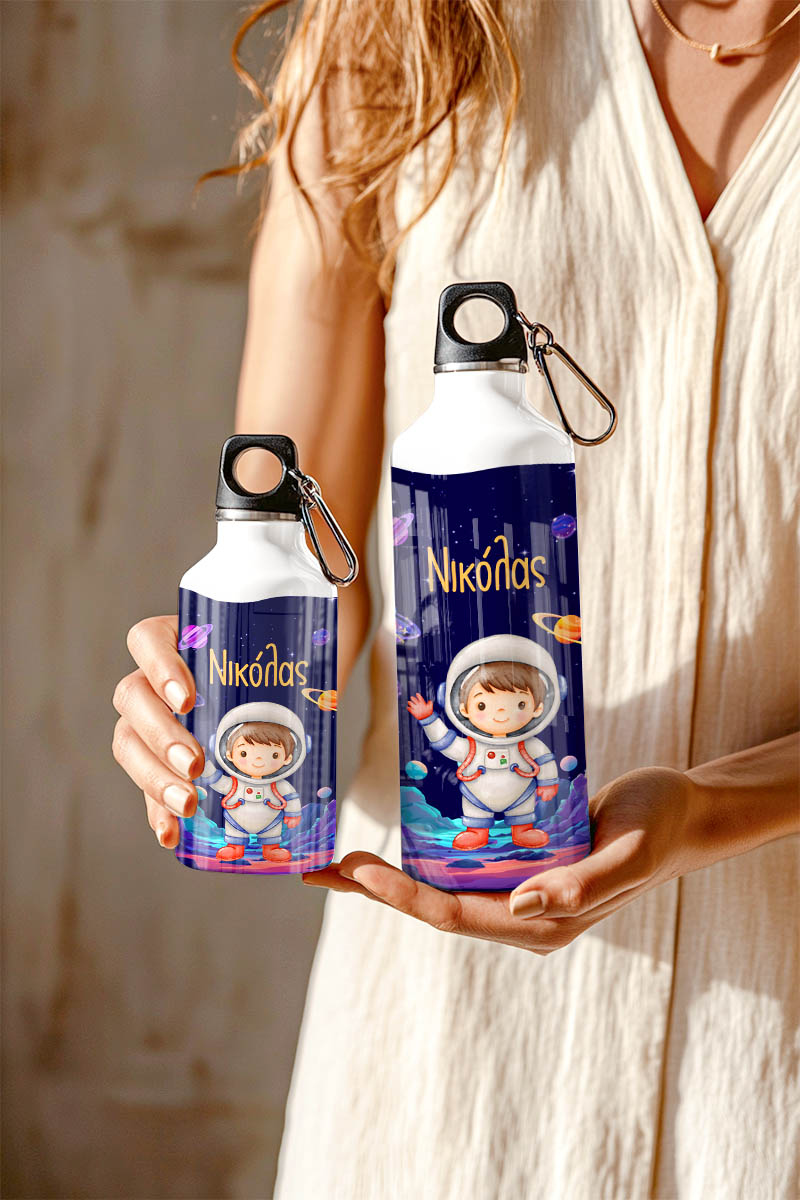 Νικόλας

Νικόλας