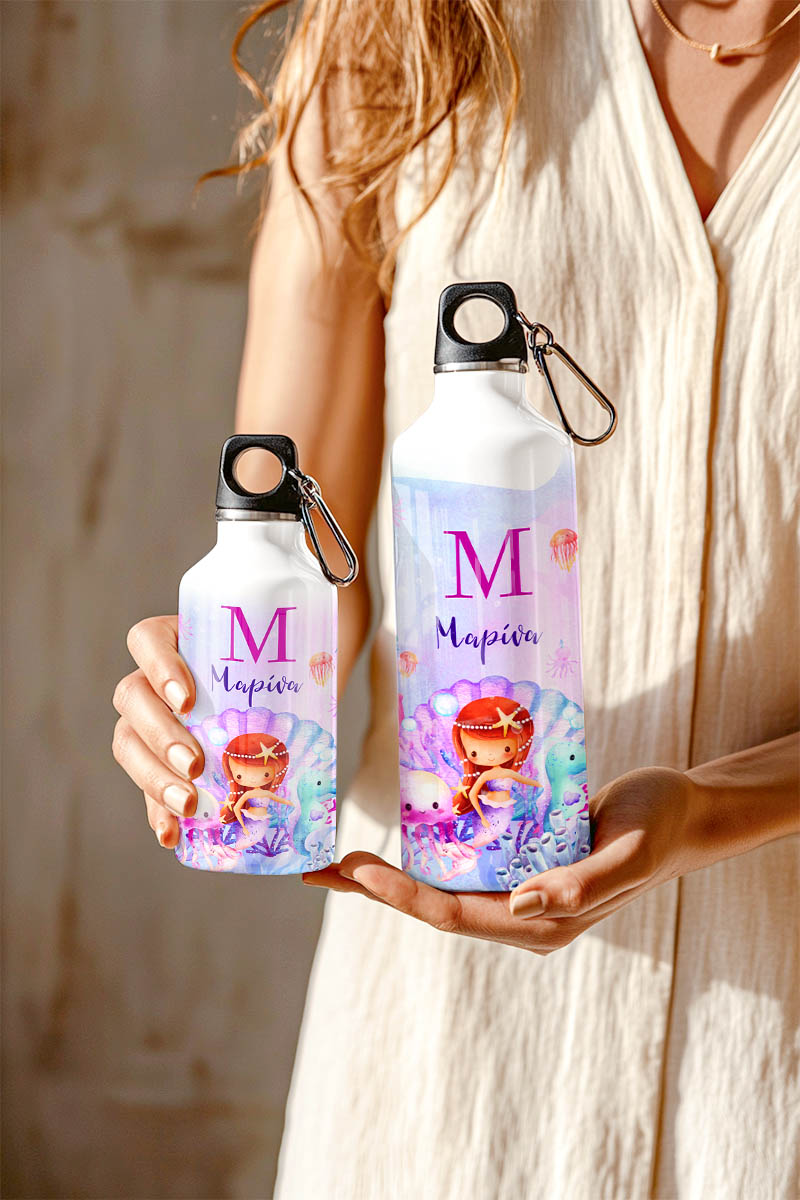 M
Μαρίνα

M
Μαρίνα