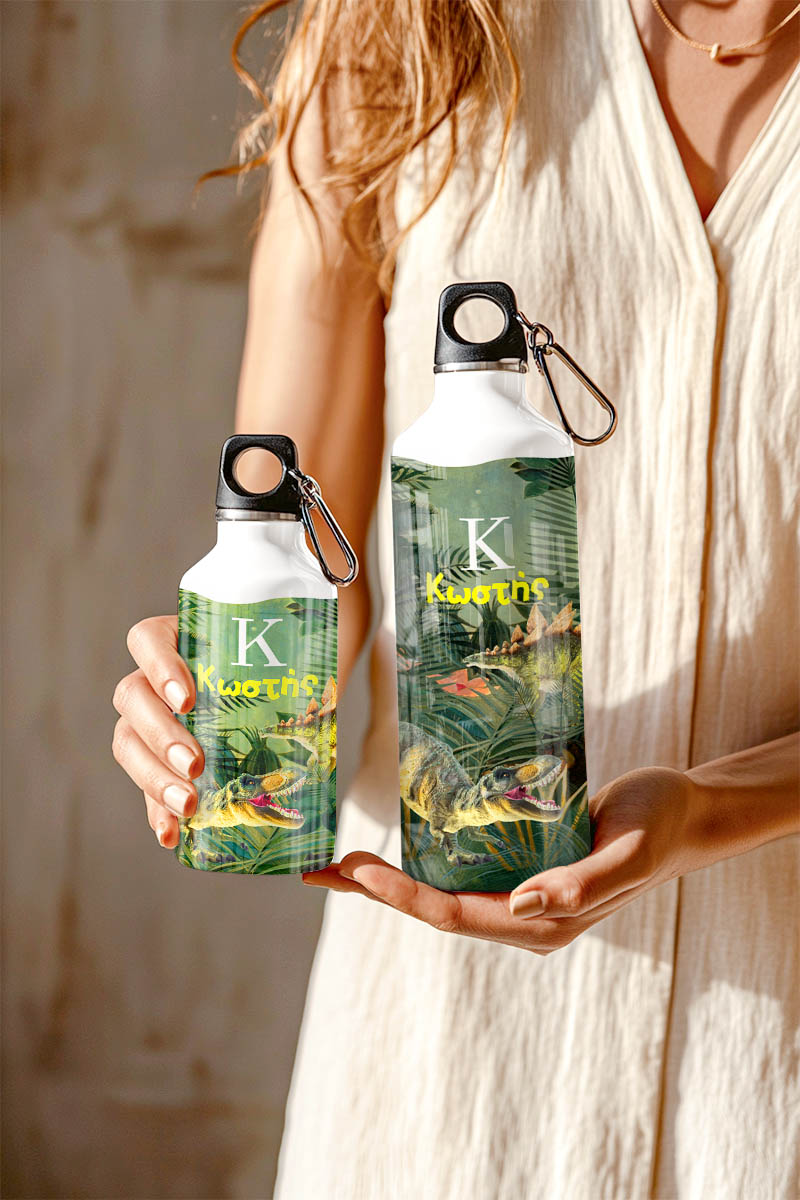 K
Κωστής

K
Κωστής