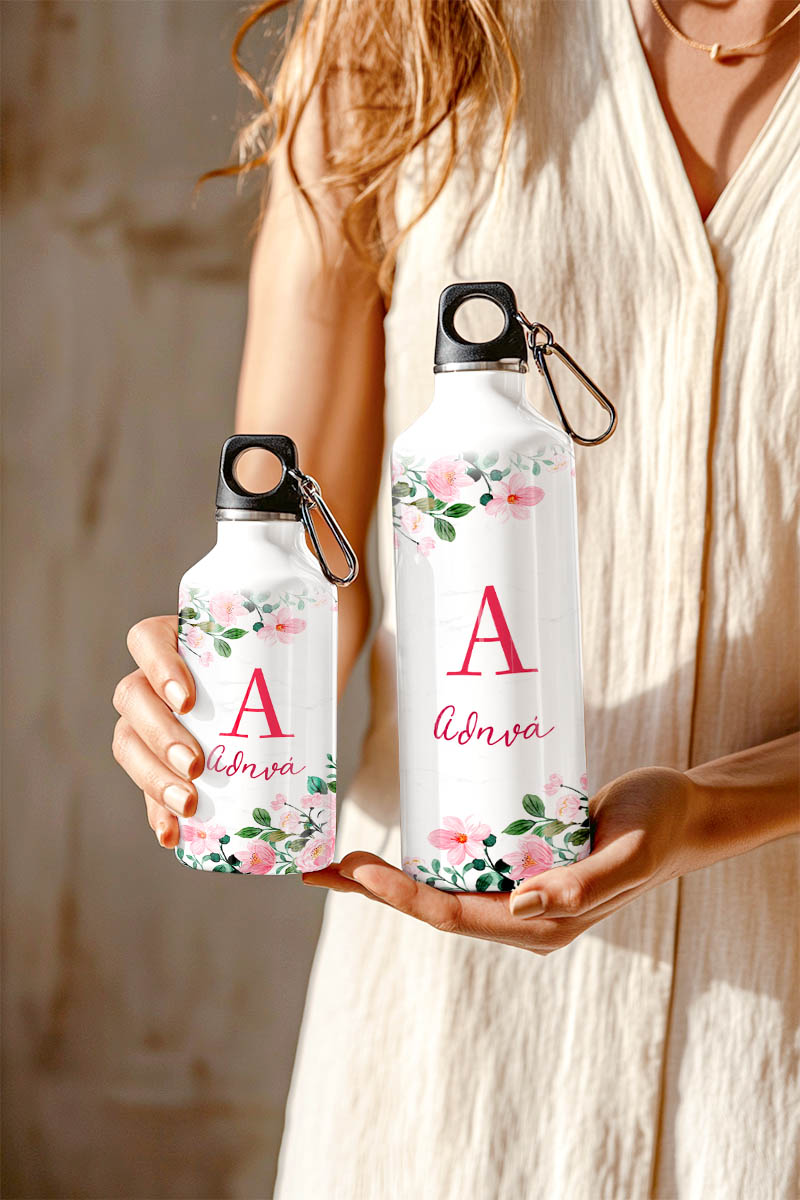 A
Αθηνά

A
Αθηνά