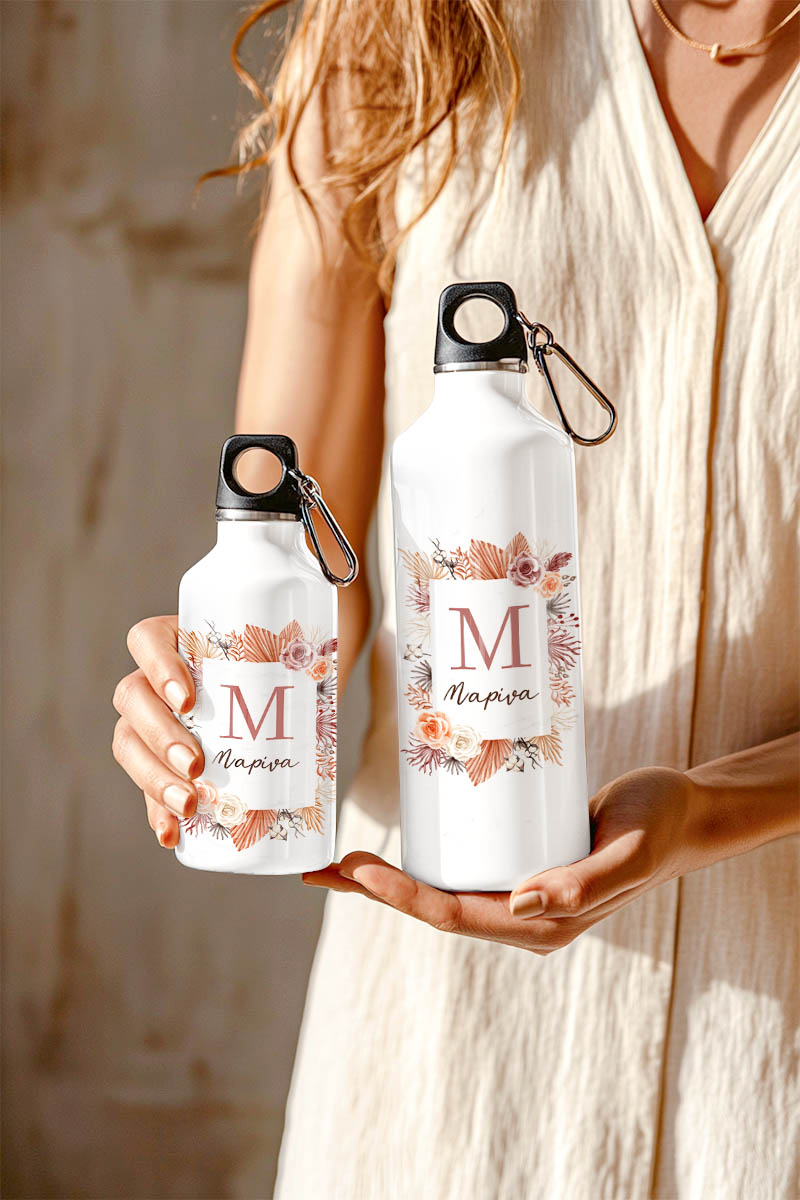 M
Μαρίνα

M
Μαρίνα