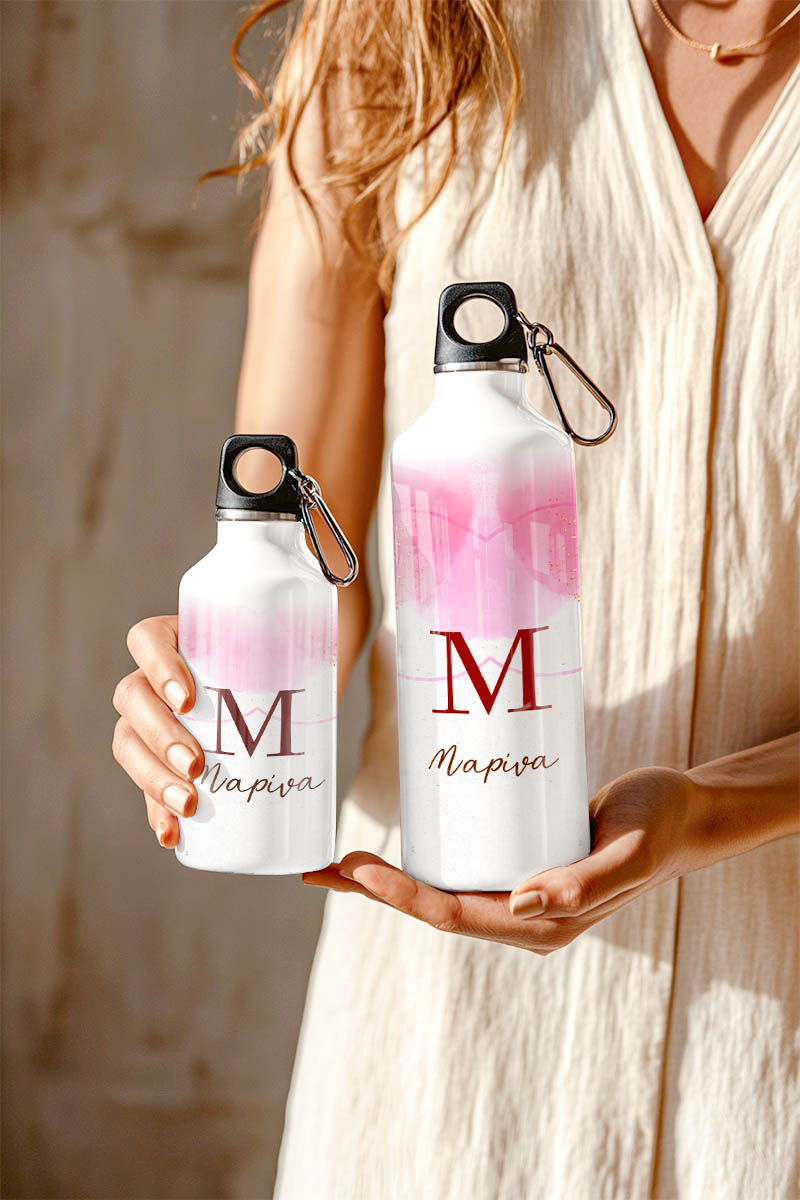 M
Μαρίνα

M
Μαρίνα