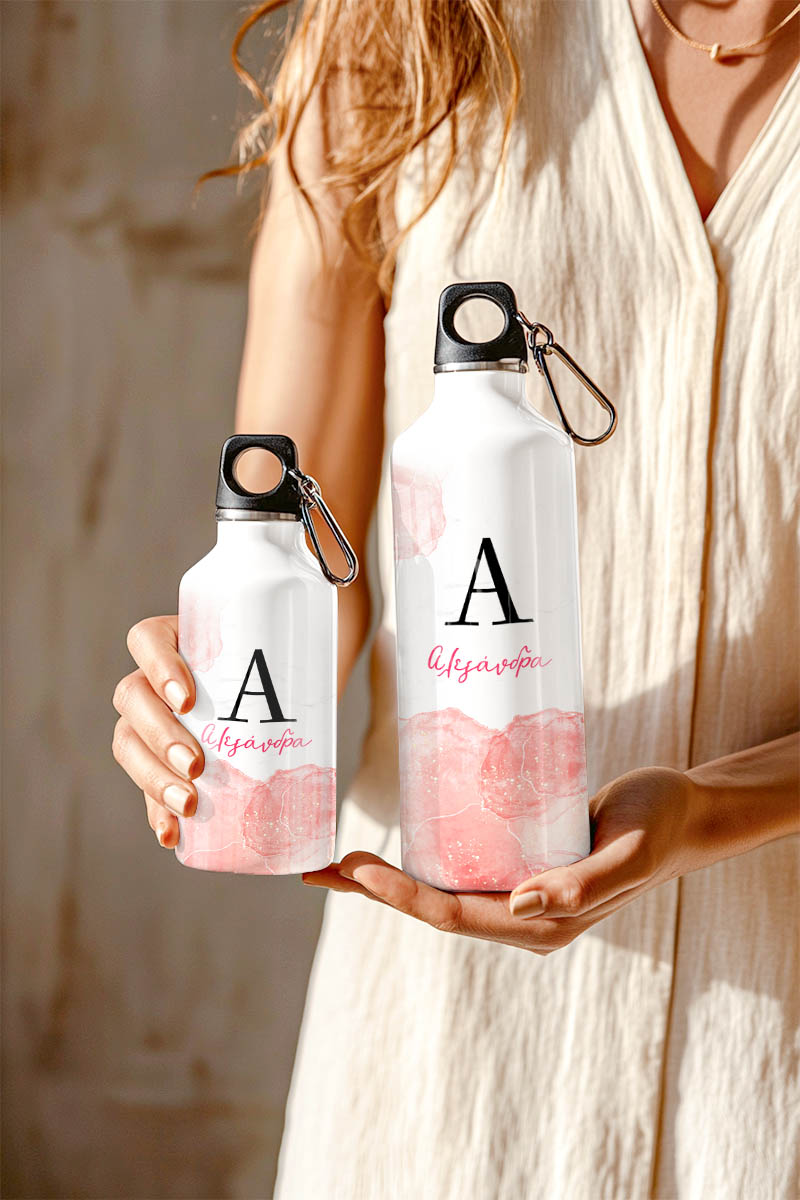 A
Αλεξάνδρα

A
Αλεξάνδρα