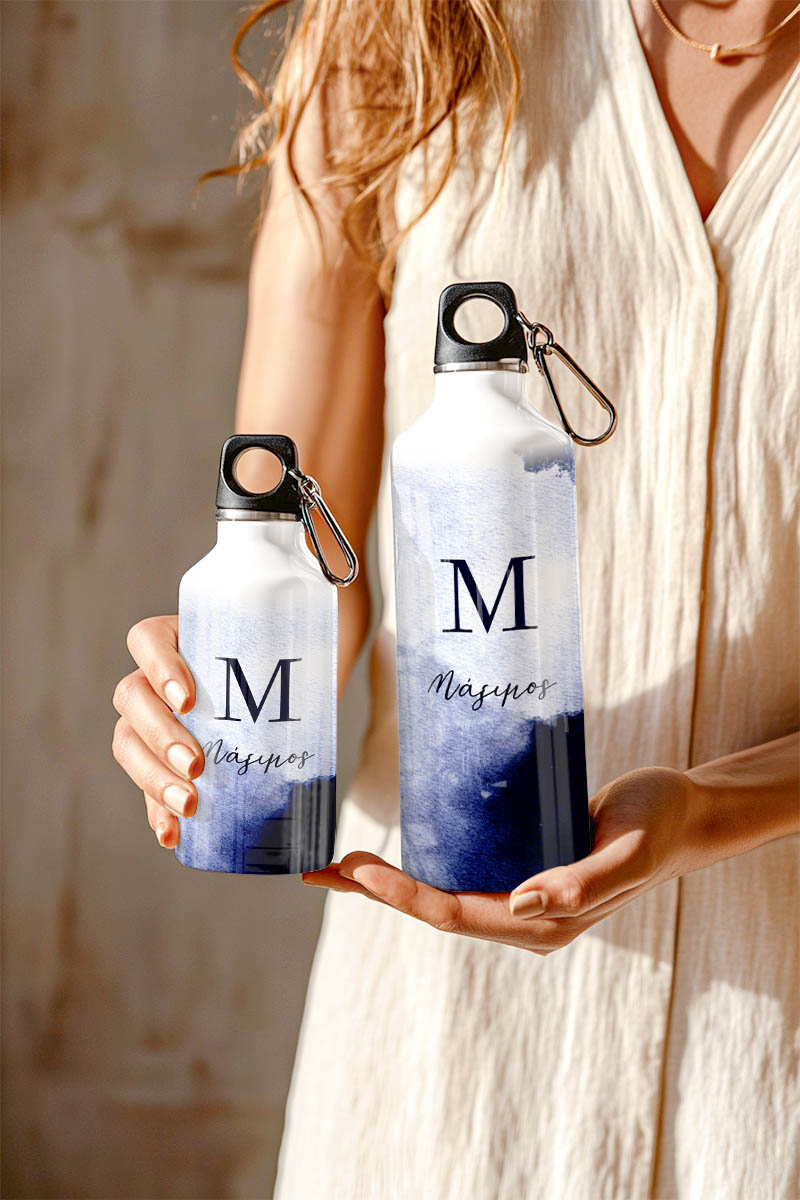 M
Μάξιμος

M
Μάξιμος