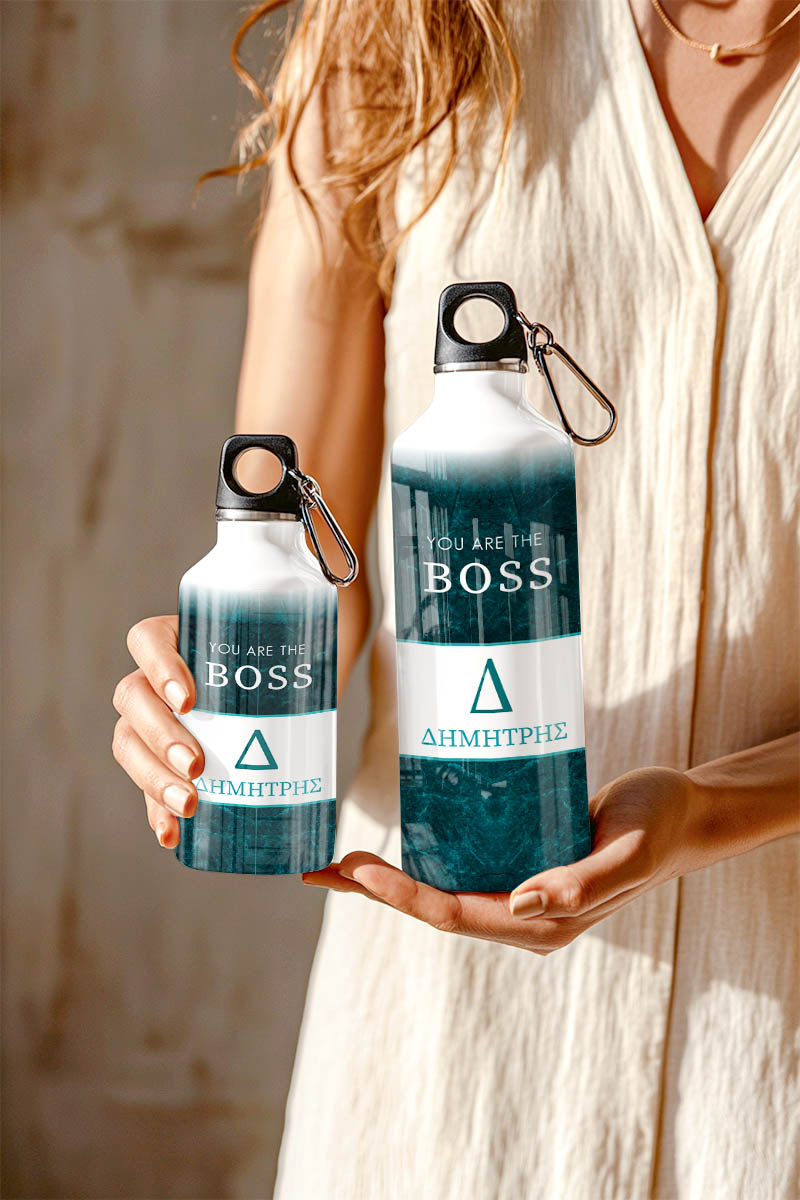 YOU ARE THE
BOSS
Δ
ΔΗΜΗΤΡΗΣ

YOU ARE THE
BOSS
Δ
ΔΗΜΗΤΡΗΣ