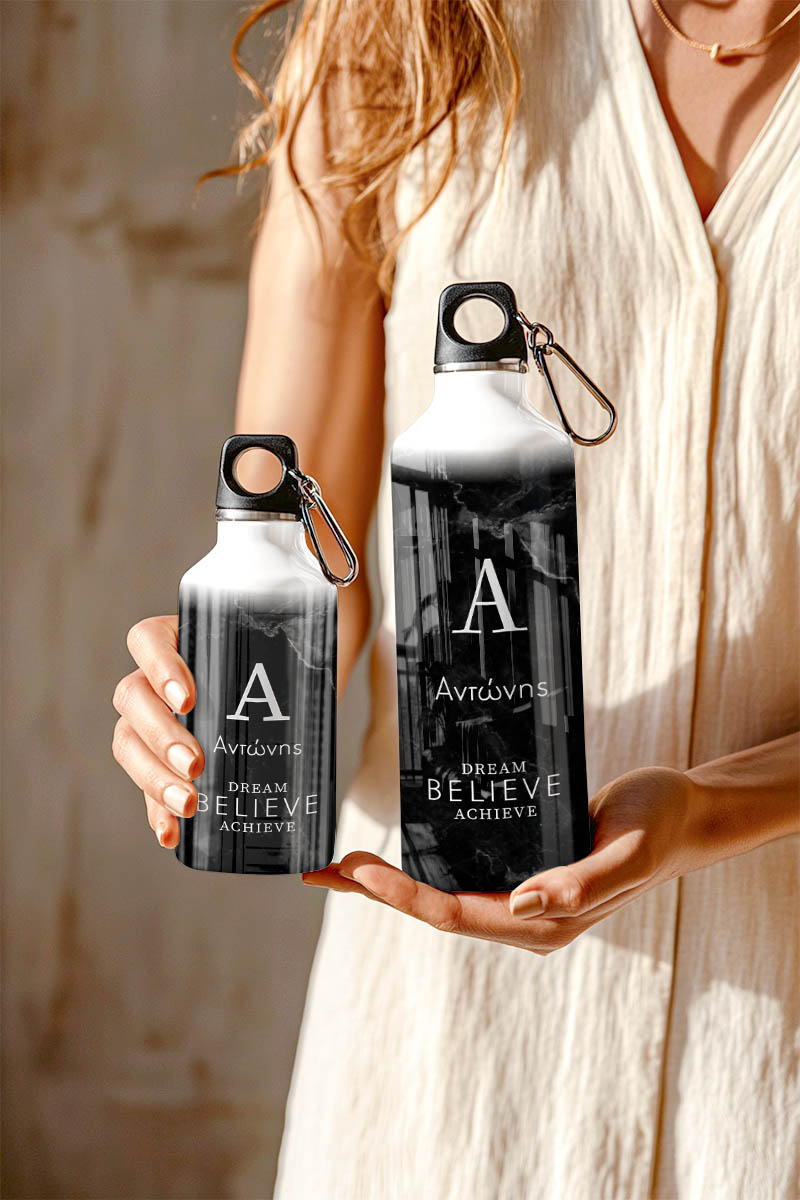 A
Αντώνης
DREAM
BELIEVE
ACHIEVE

A
Αντώνης
DREAM
BELIEVE
ACHIEVE