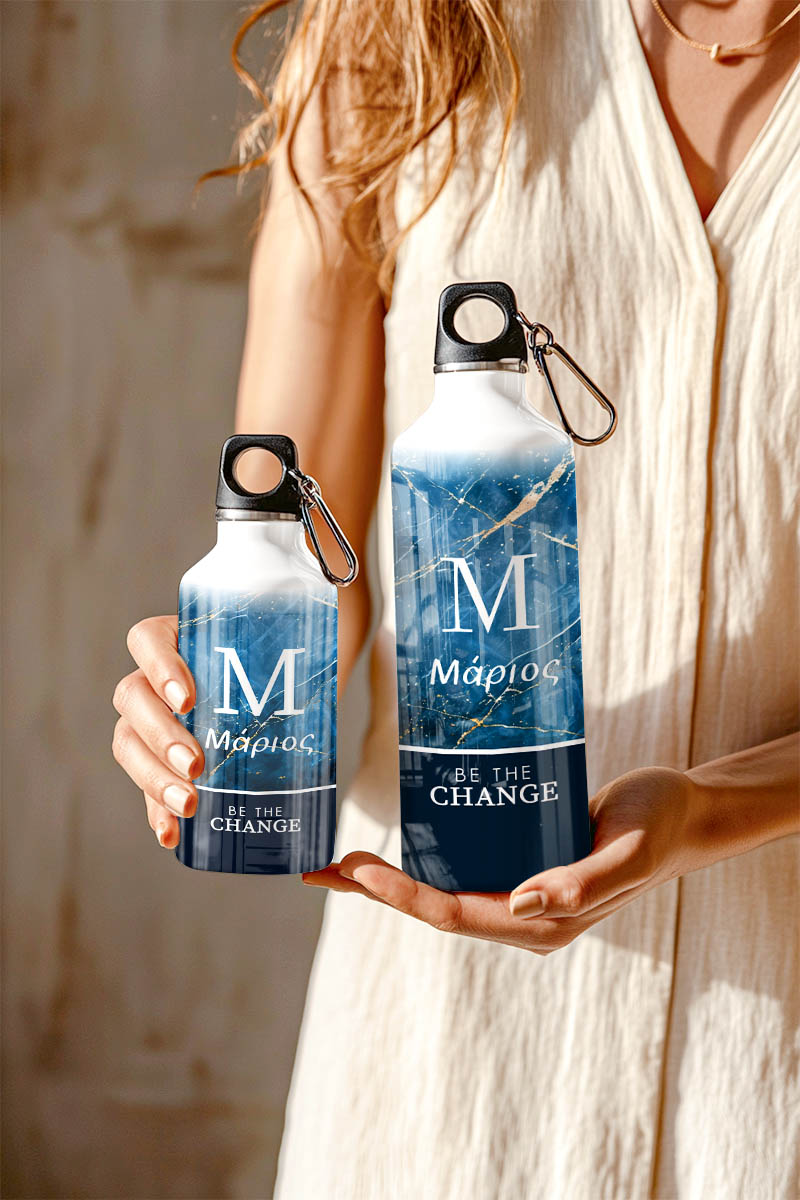 M
Μάριος
BE THE
CHANGE

M
Μάριος
BE THE
CHANGE