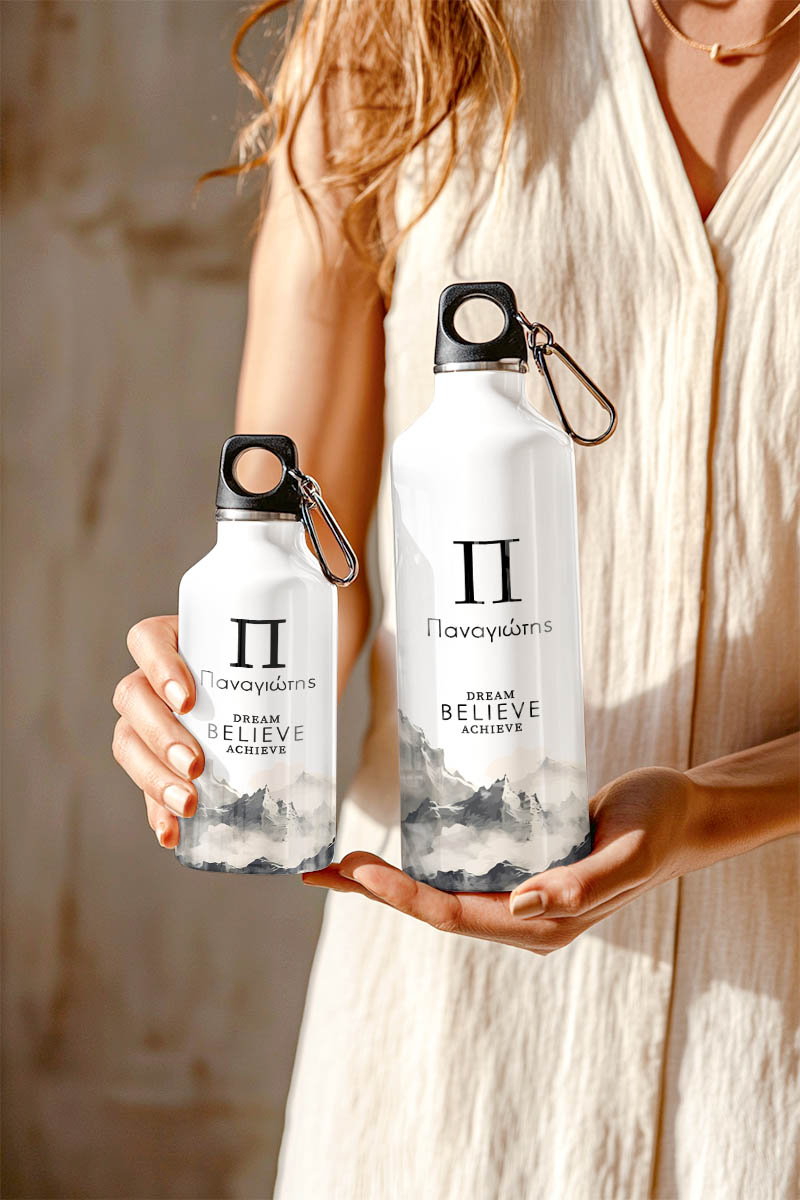 Π
Παναγιώτης
DREAM
BELIEVE
ACHIEVE

Π
Παναγιώτης
DREAM
BELIEVE
ACHIEVE