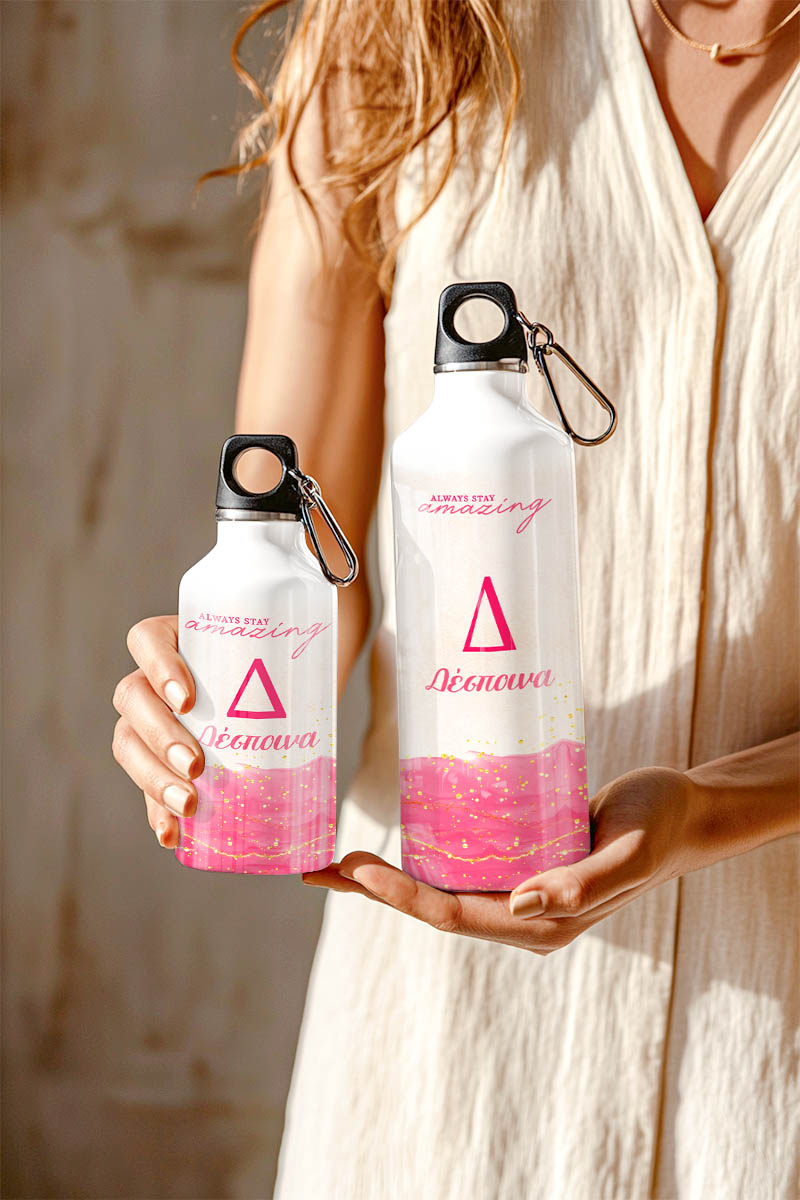 ALWAYS STAY
amazing

Δ

Δέσποινα

ALWAYS STAY
amazing

Δ

Δέσποινα