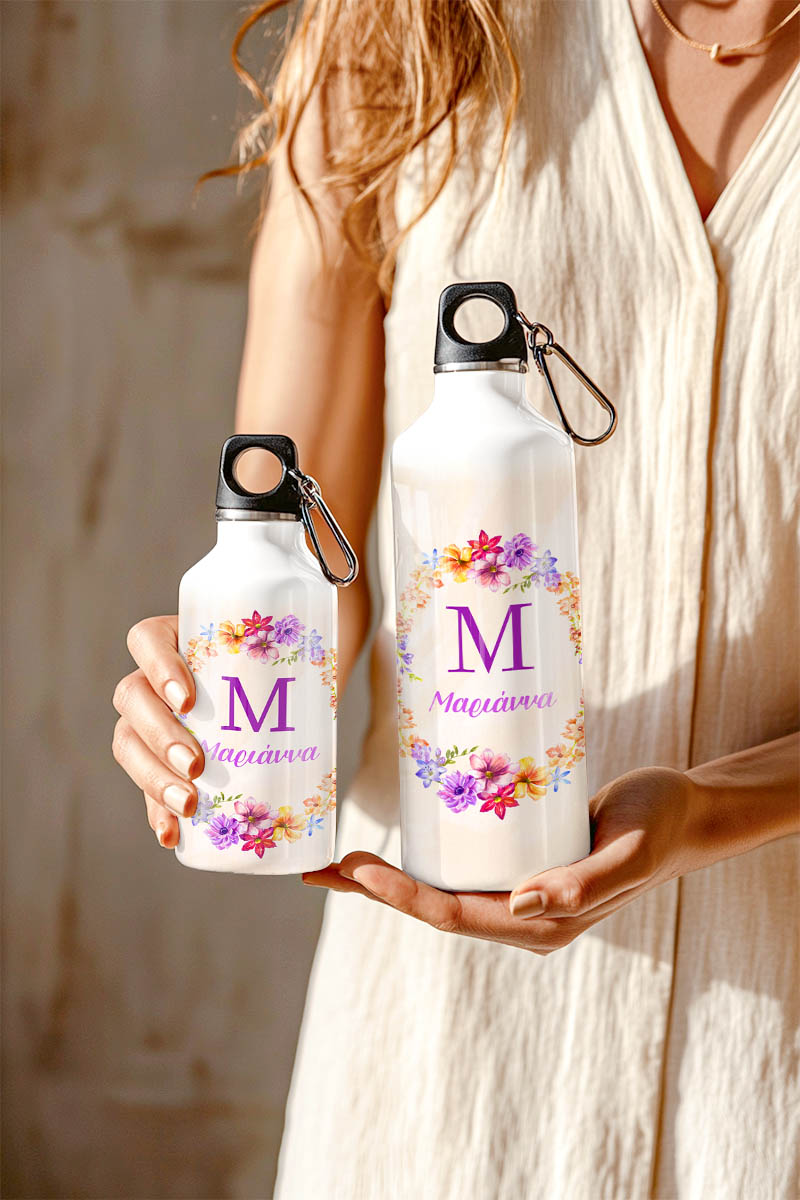 M
Μαριάννα

M
Μαριάννα