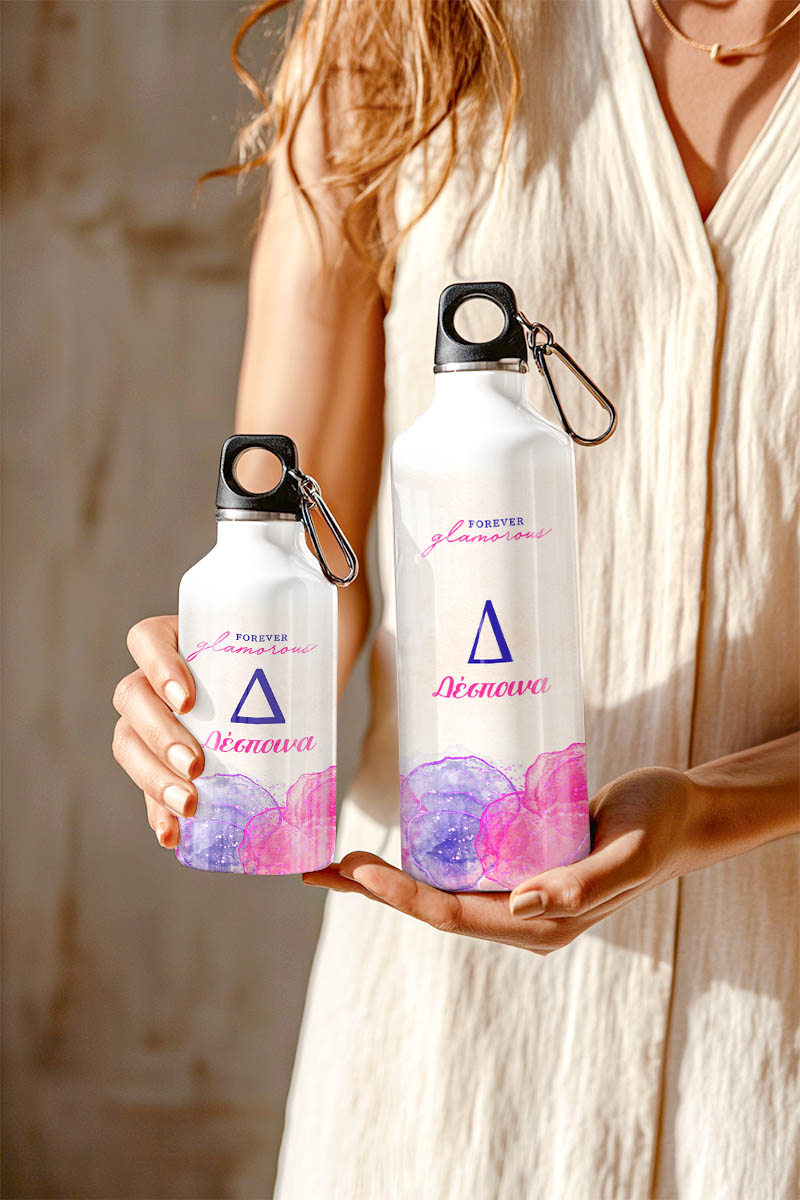 FOREVER
glamorous
Δ
Δέσποινα

FOREVER
glamorous
Δ
Δέσποινα