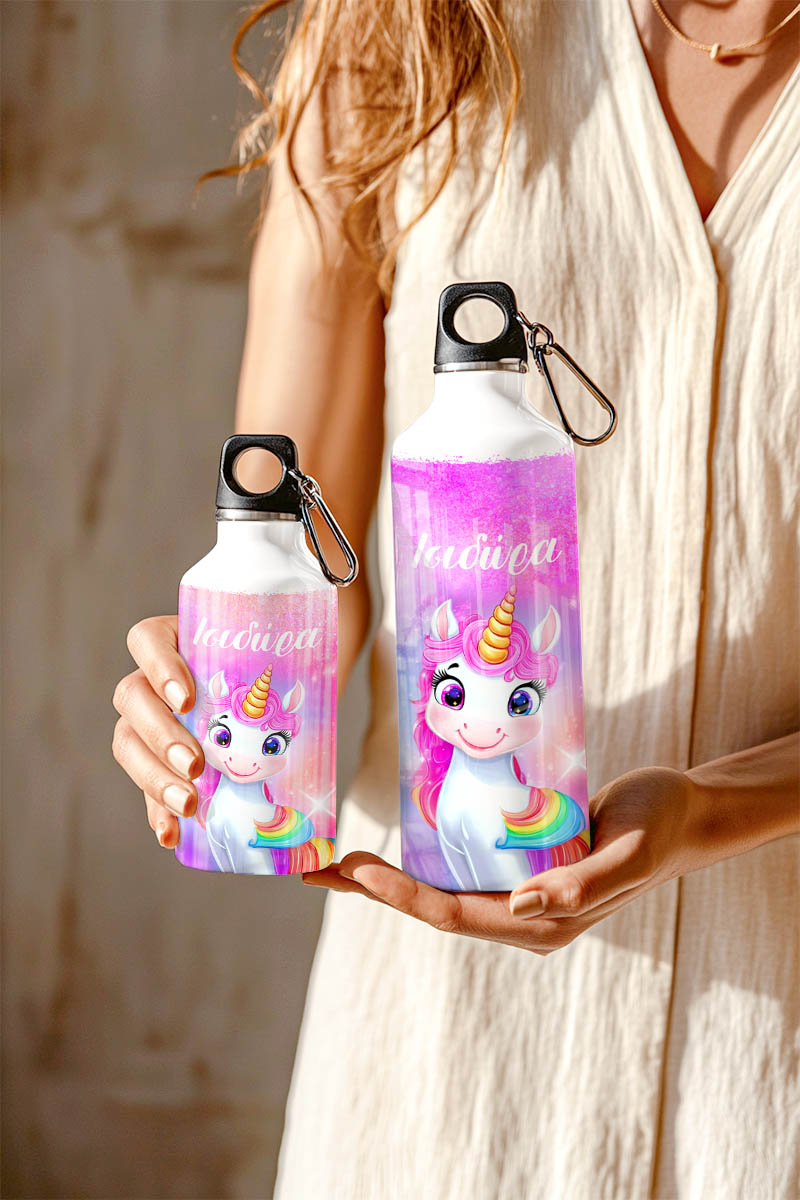 Ισιδώρα

Ισιδώρα