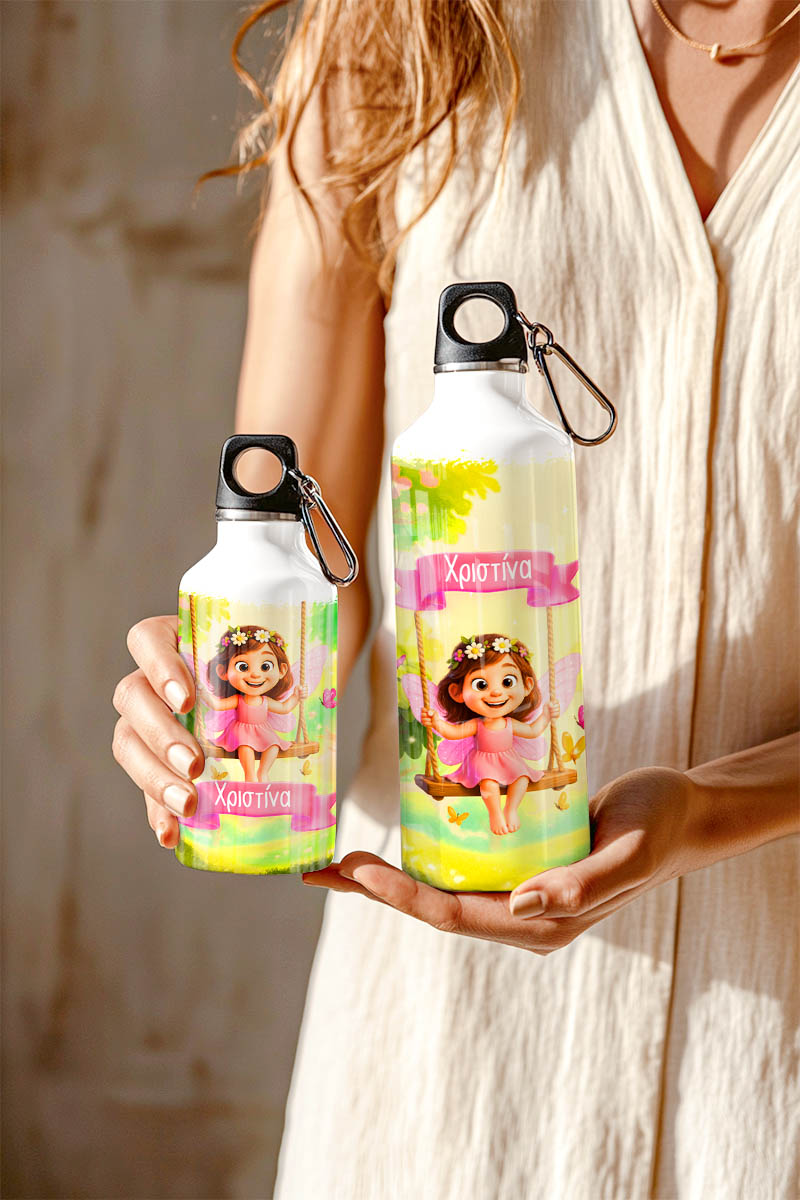 Χριστίνα

Χριστίνα