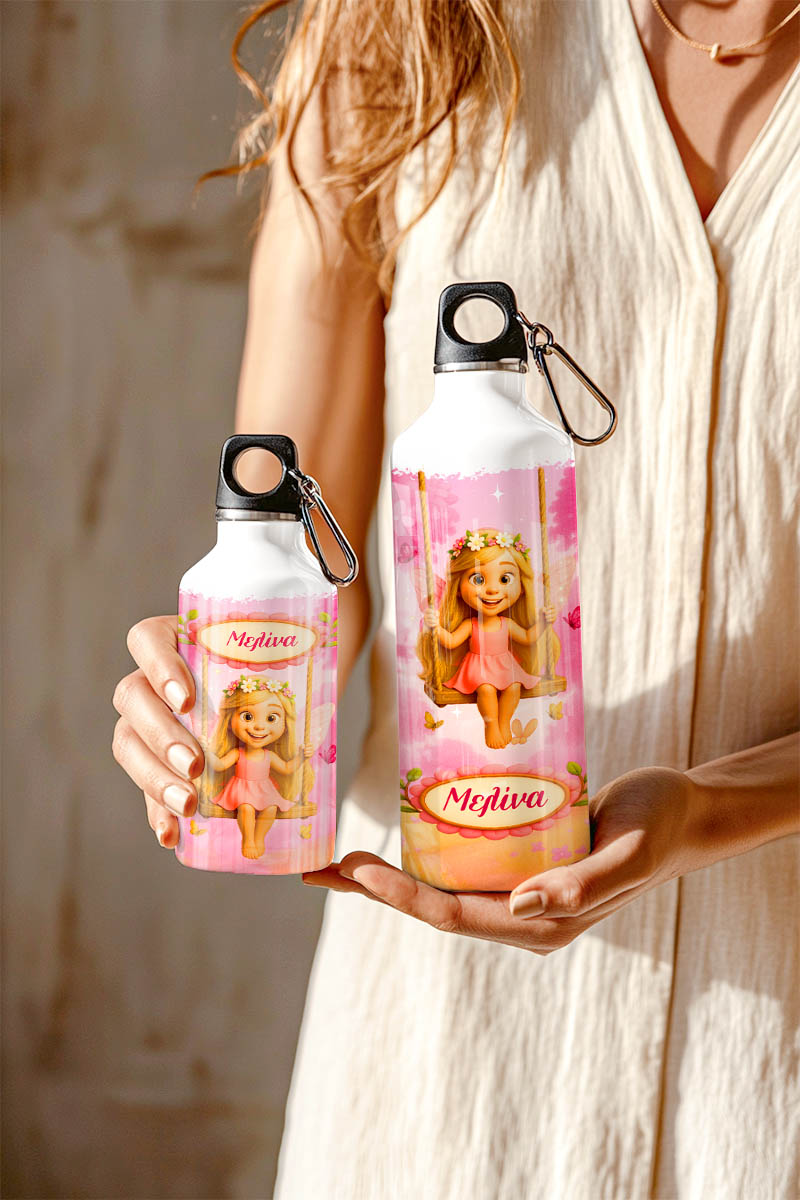 Μελίνα

Μελίνα