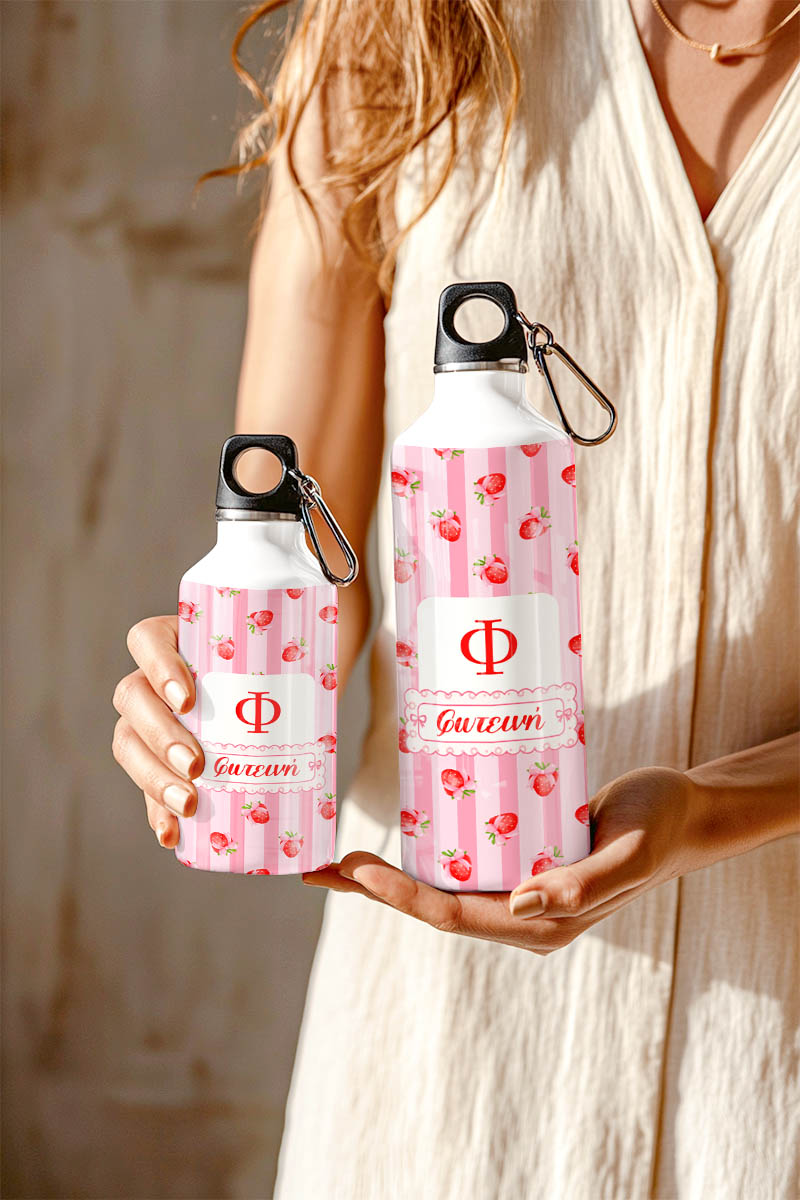 Φ
Φωτεινή

Φ
Φωτεινή