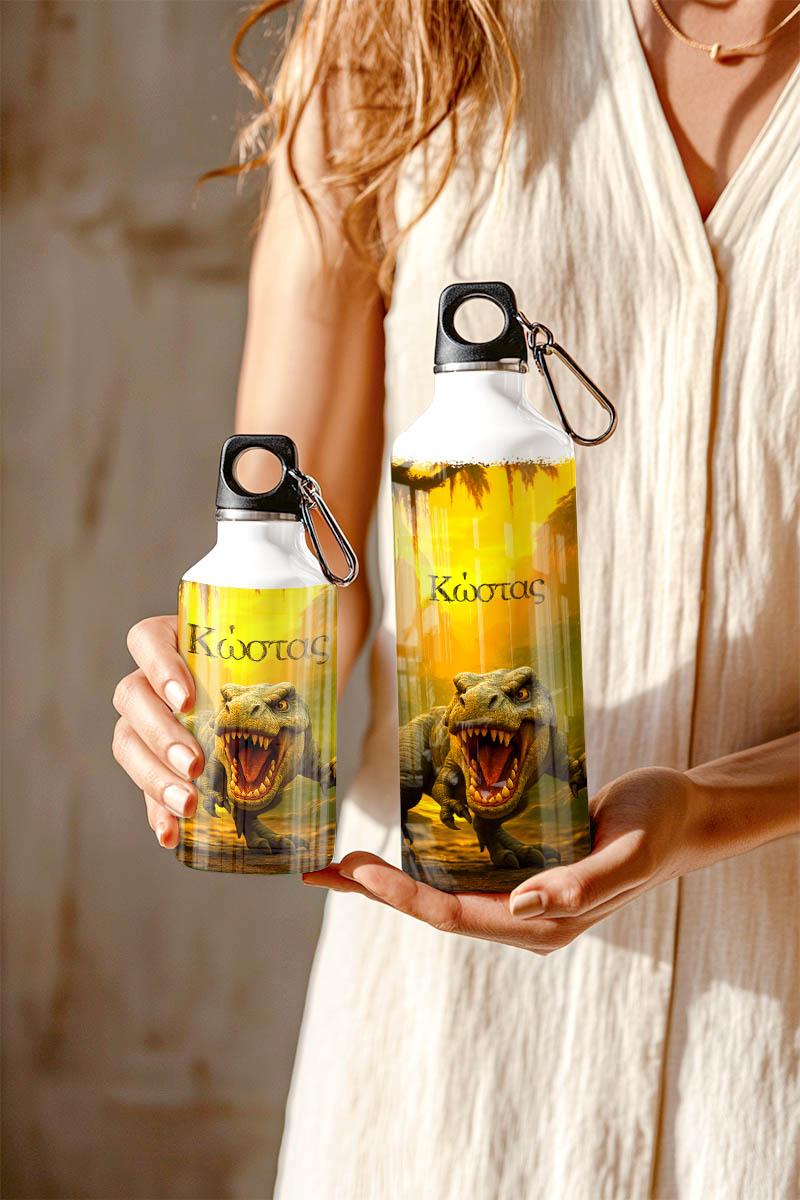 Κώστας

Κώστας