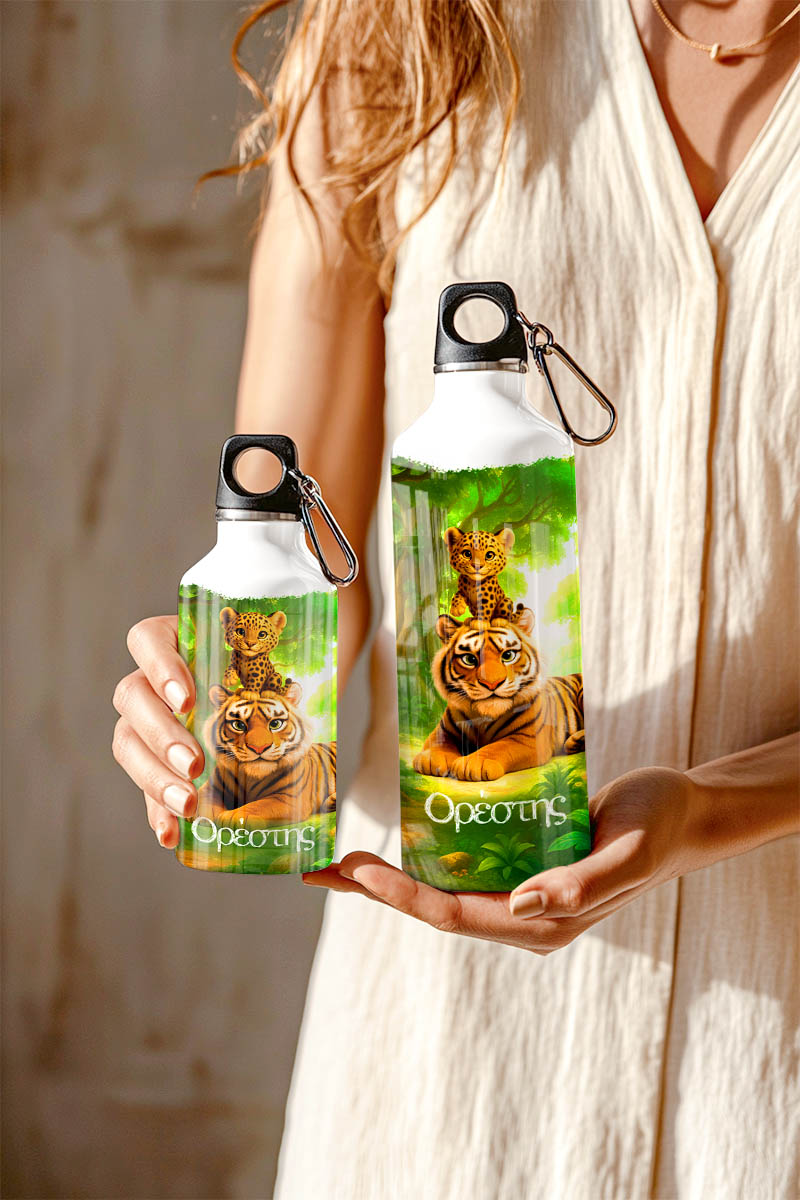 Ορέστης

Ορέστης