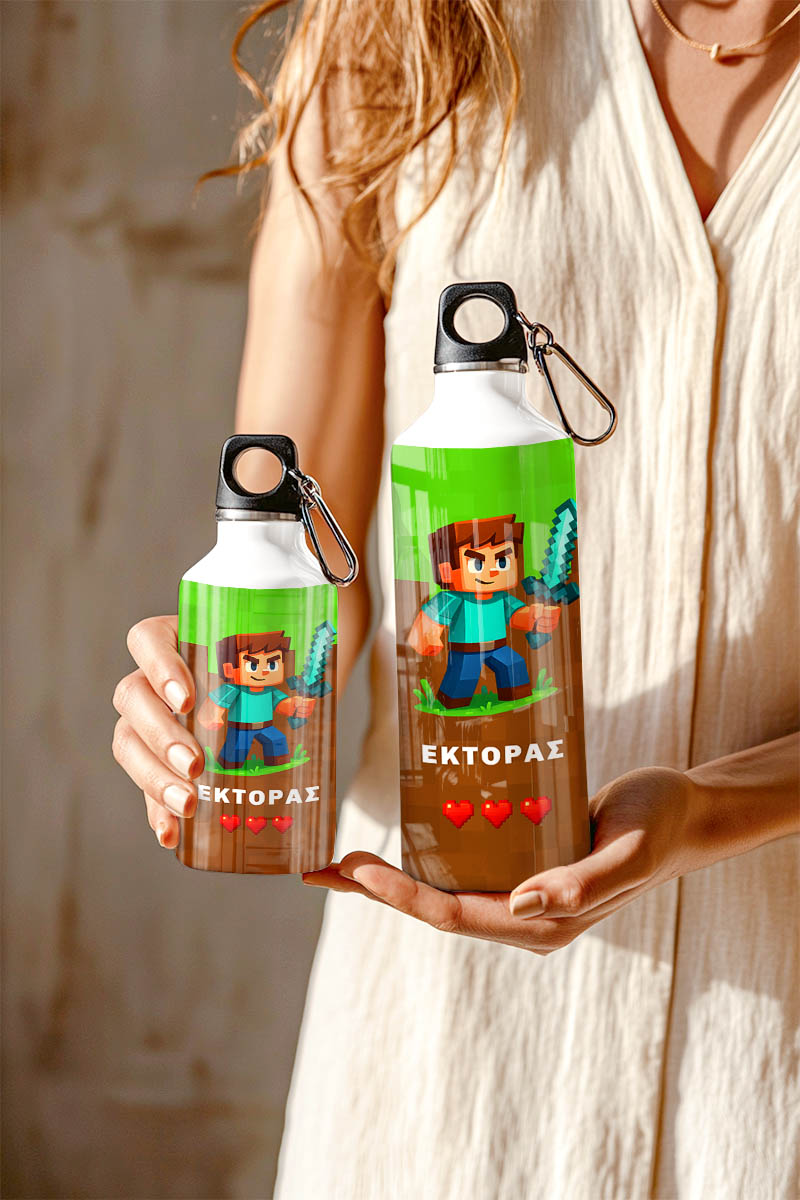 ΕΚΤΟΡΑΣ

ΕΚΤΟΡΑΣ