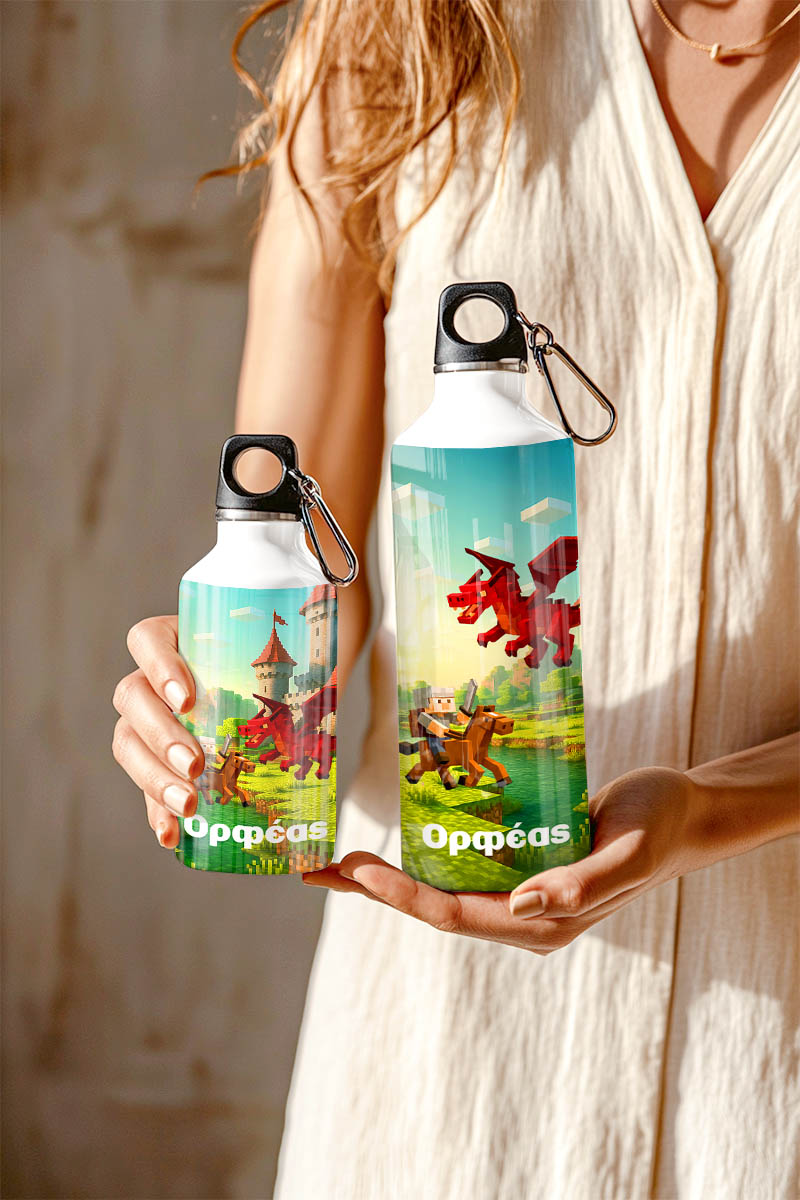 Ορφέας

Ορφέας