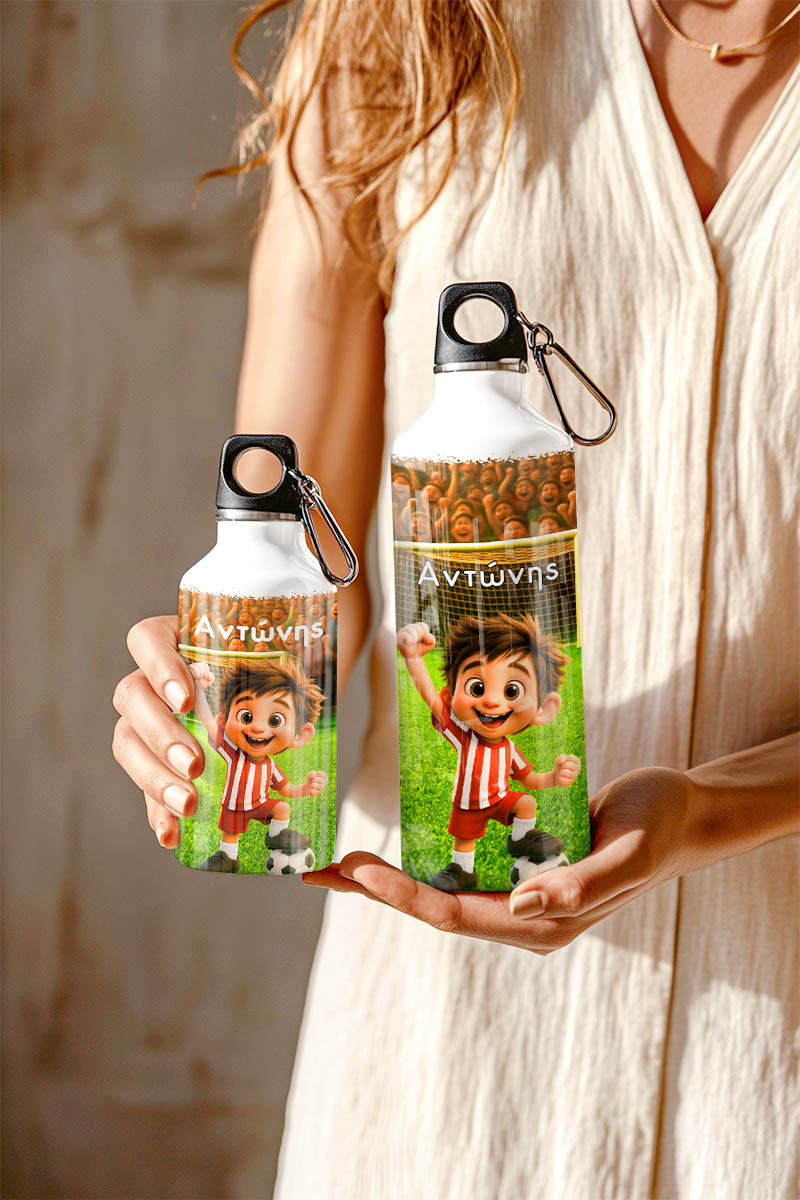 Αντώνης

Αντώνης