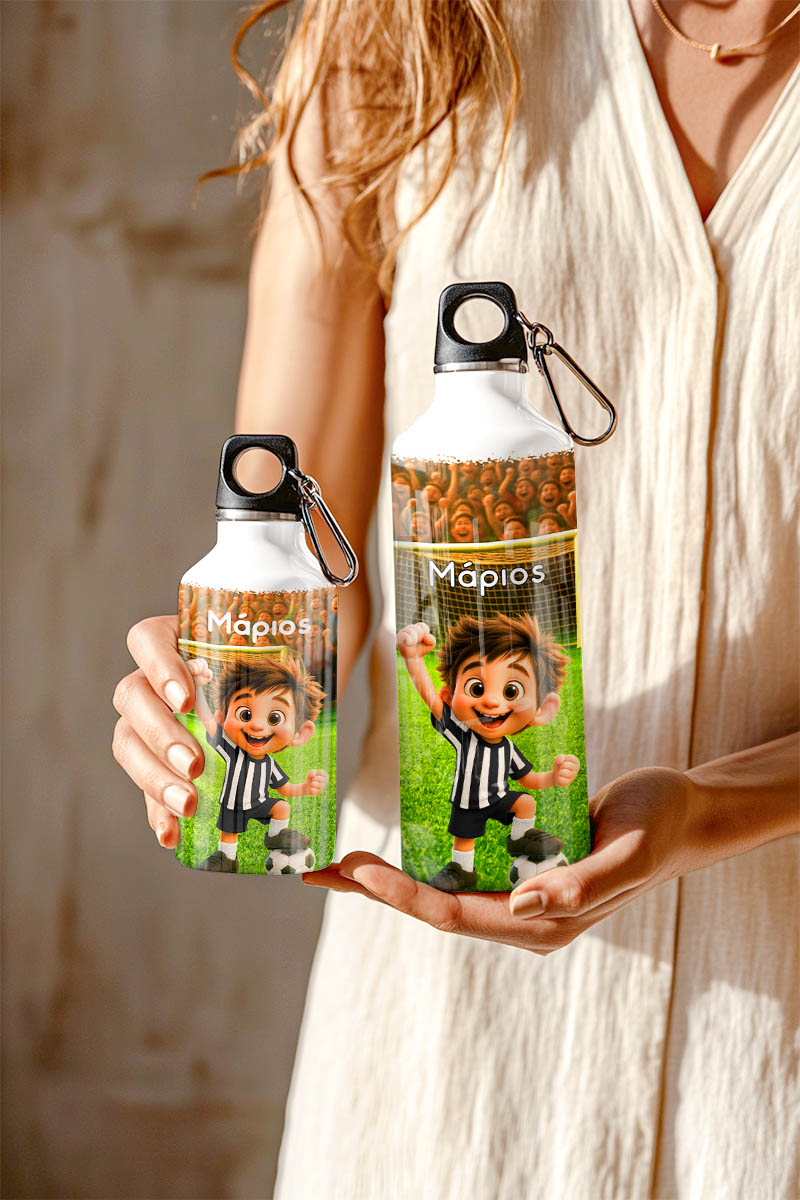 Μάριος

Μάριος