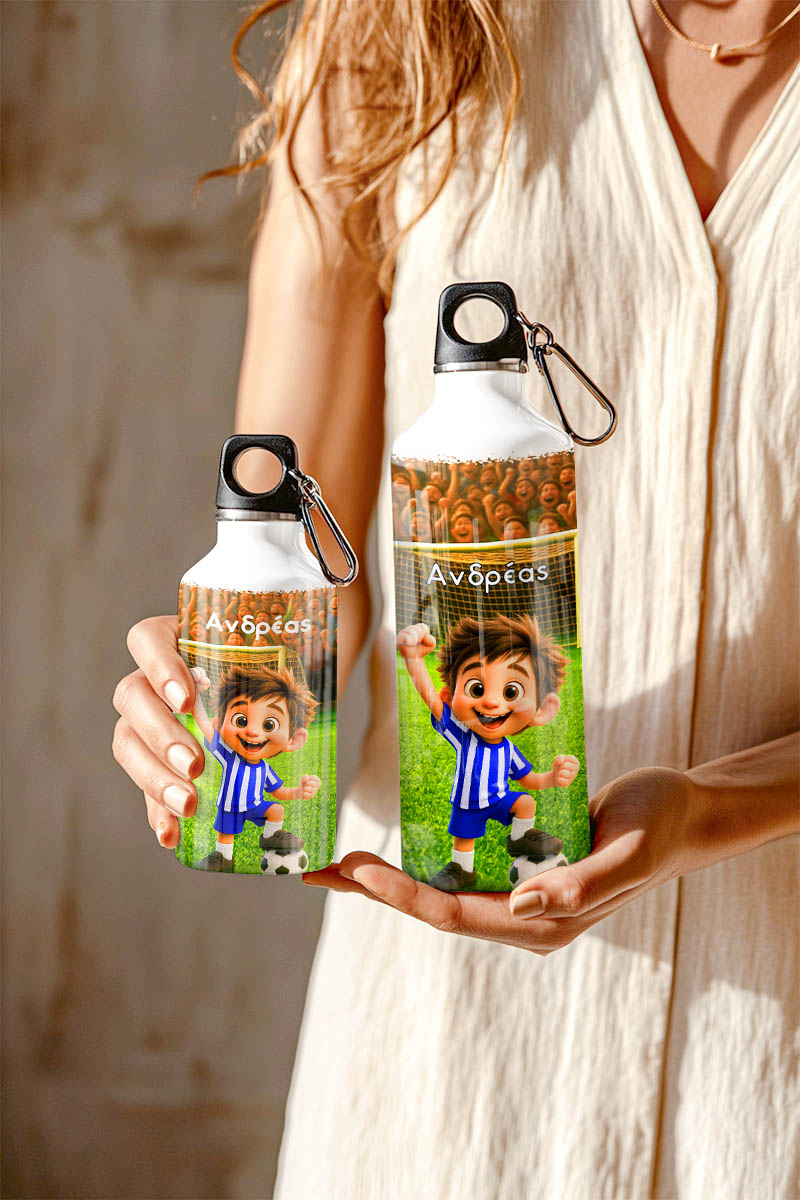 Ανδρέας

Ανδρέας