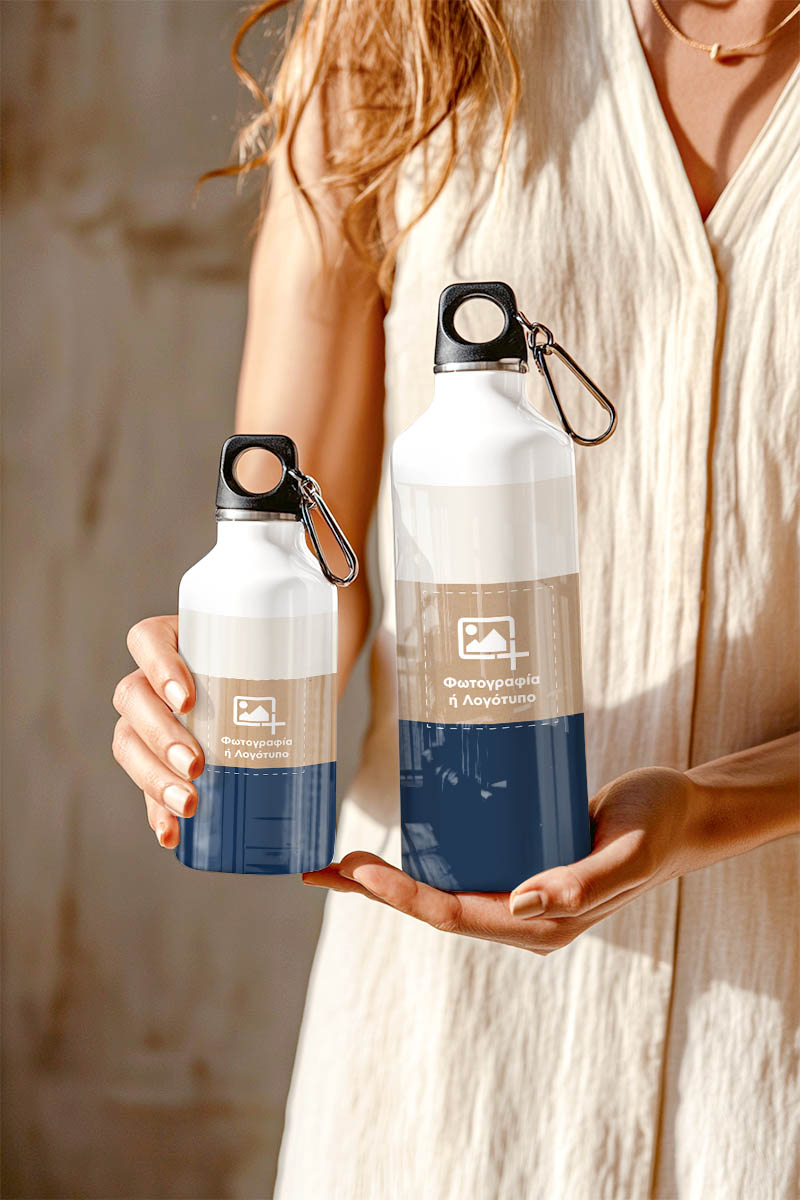 Φωτογραφία ή Λογότυπο

Φωτογραφία ή Λογότυπο