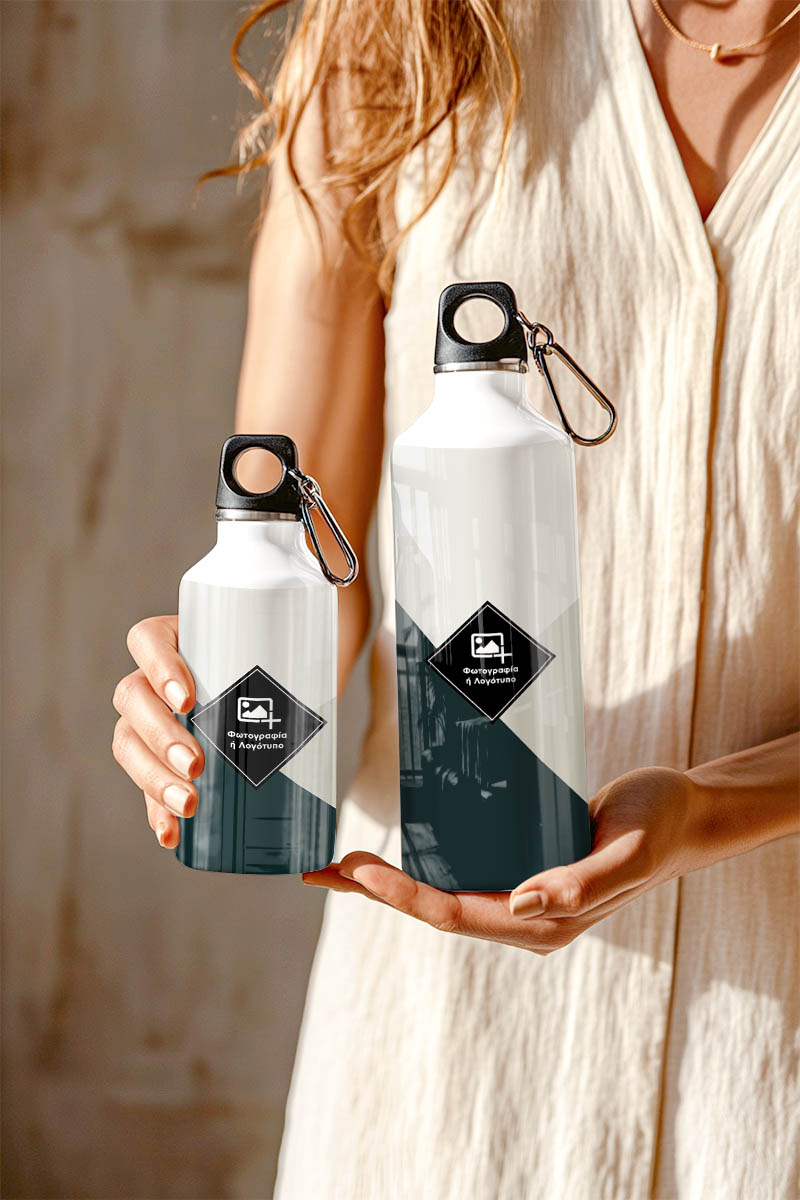 Φωτογραφία ή Λογότυπο

Φωτογραφία ή Λογότυπο