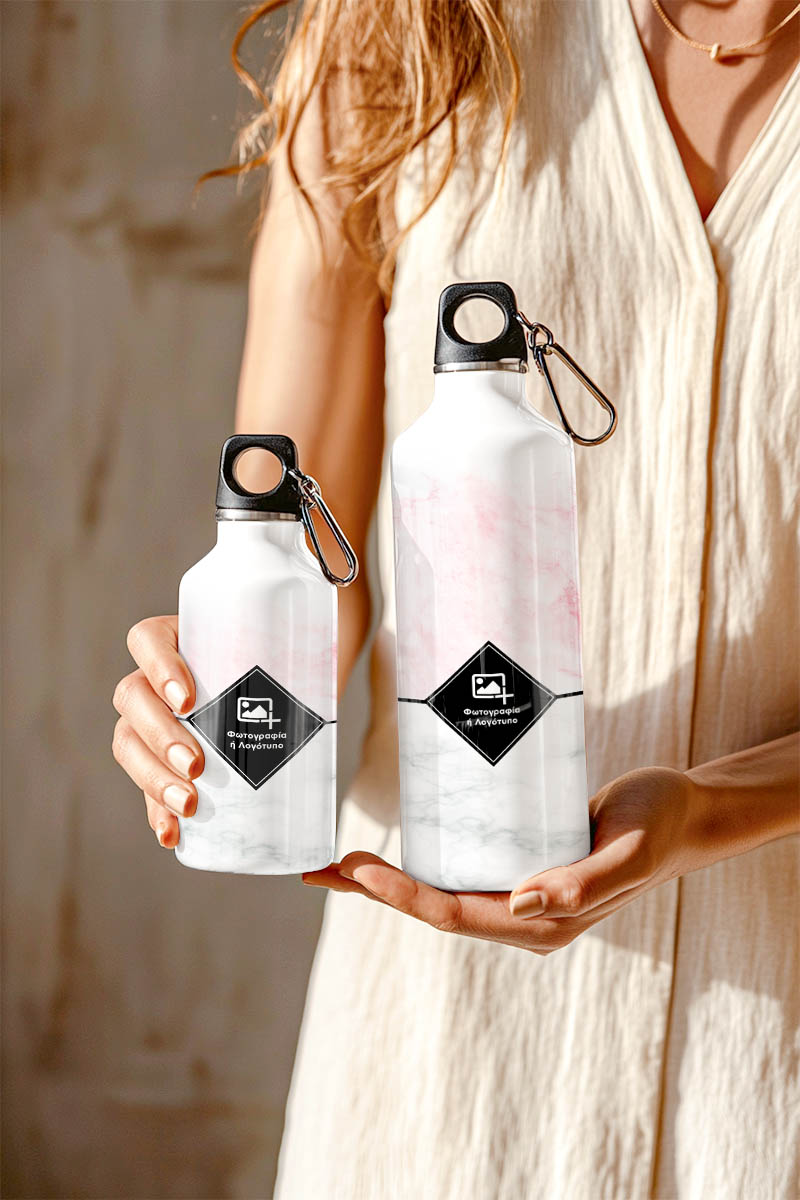 Φωτογραφία ή Λογότυπο

Φωτογραφία ή Λογότυπο