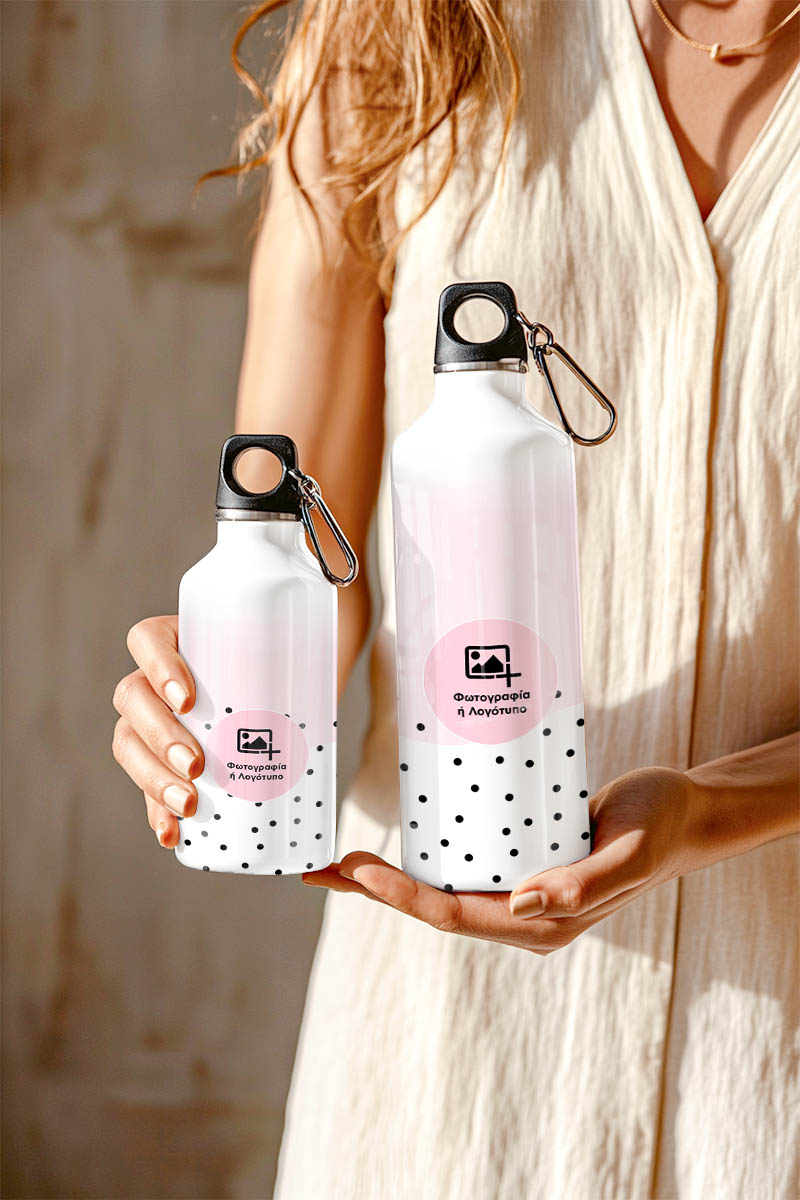 Φωτογραφία ή Λογότυπο

Φωτογραφία ή Λογότυπο