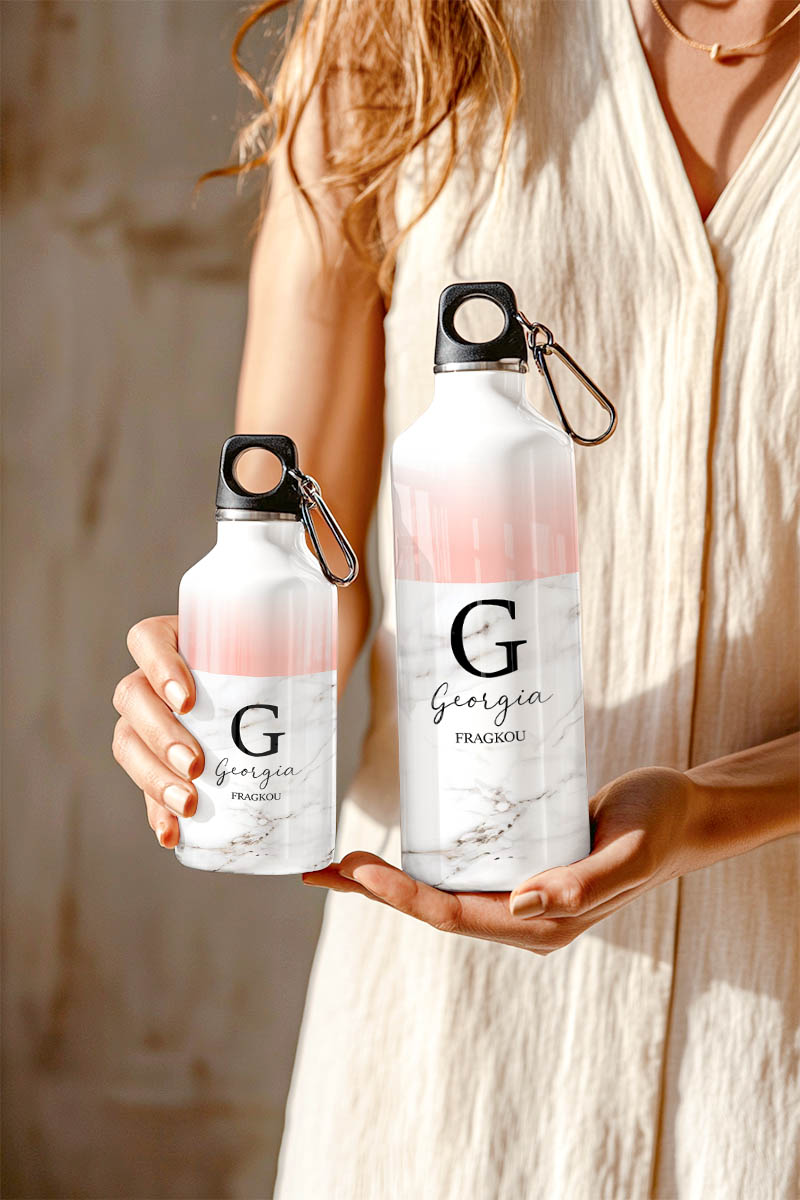 G
Georgia
FRAGKOU

G
Georgia
FRAGKOU