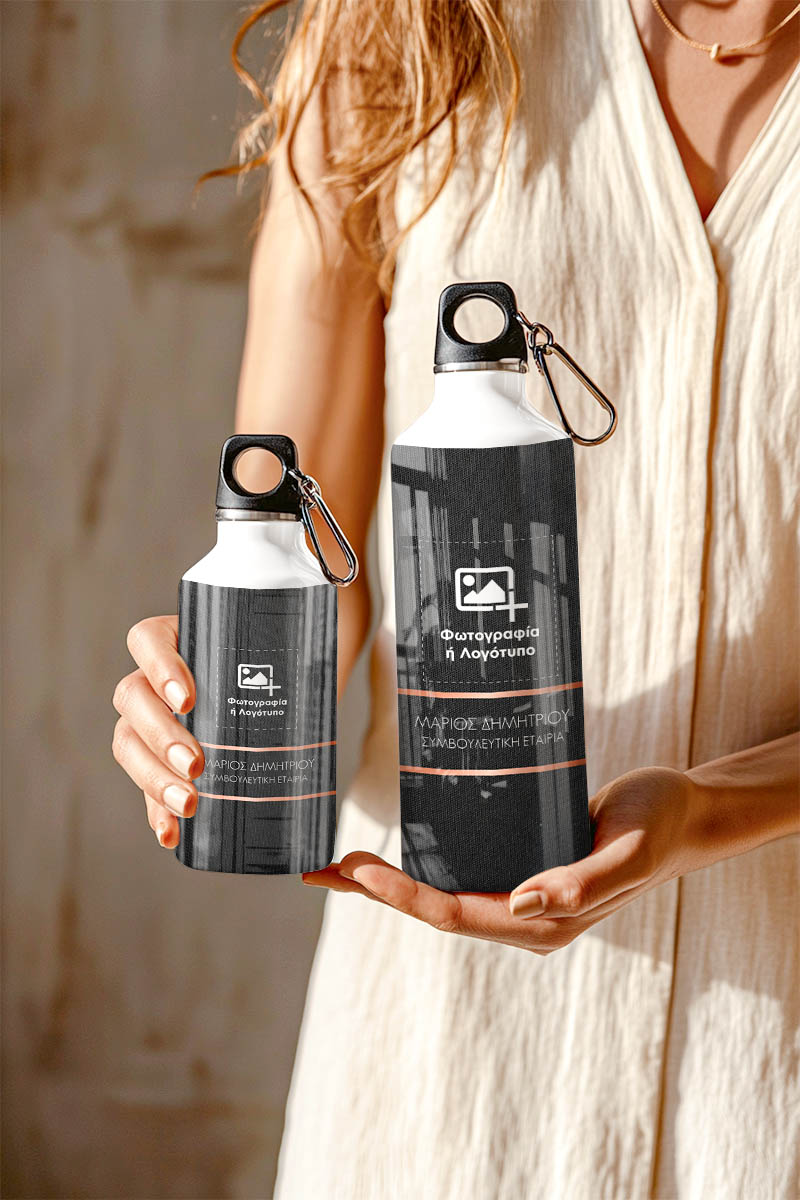 Φωτογραφία ή Λογότυπο
ΜΑΡΙΟΣ ΔΗΜΗΤΡΙΟΥ
ΣΥΜΒΟΥΛΕΥΤΙΚΗ ΕΤΑΙΡΙΑ

Φωτογραφία ή Λογότυπο
ΜΑΡΙΟΣ ΔΗΜΗΤΡΙΟΥ
ΣΥΜΒΟΥΛΕΥΤΙΚΗ ΕΤΑΙΡΙΑ