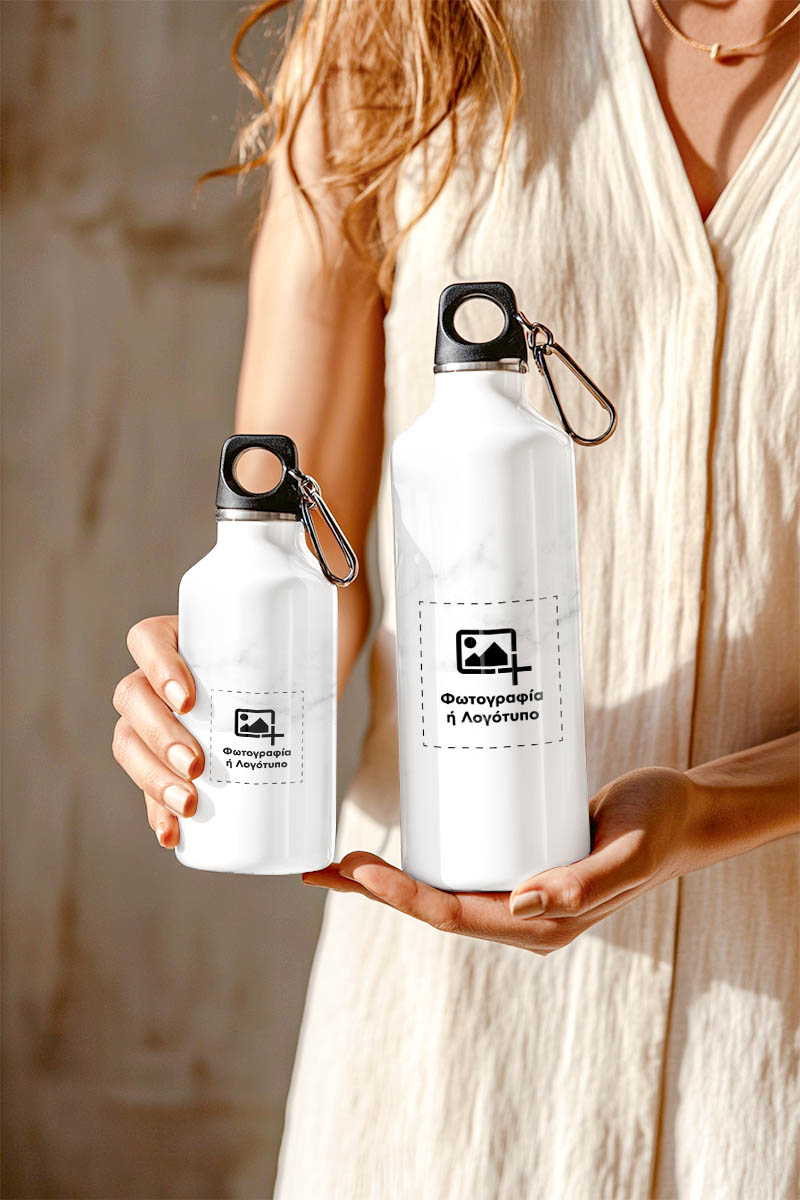 Φωτογραφία ή Λογότυπο

Φωτογραφία ή Λογότυπο