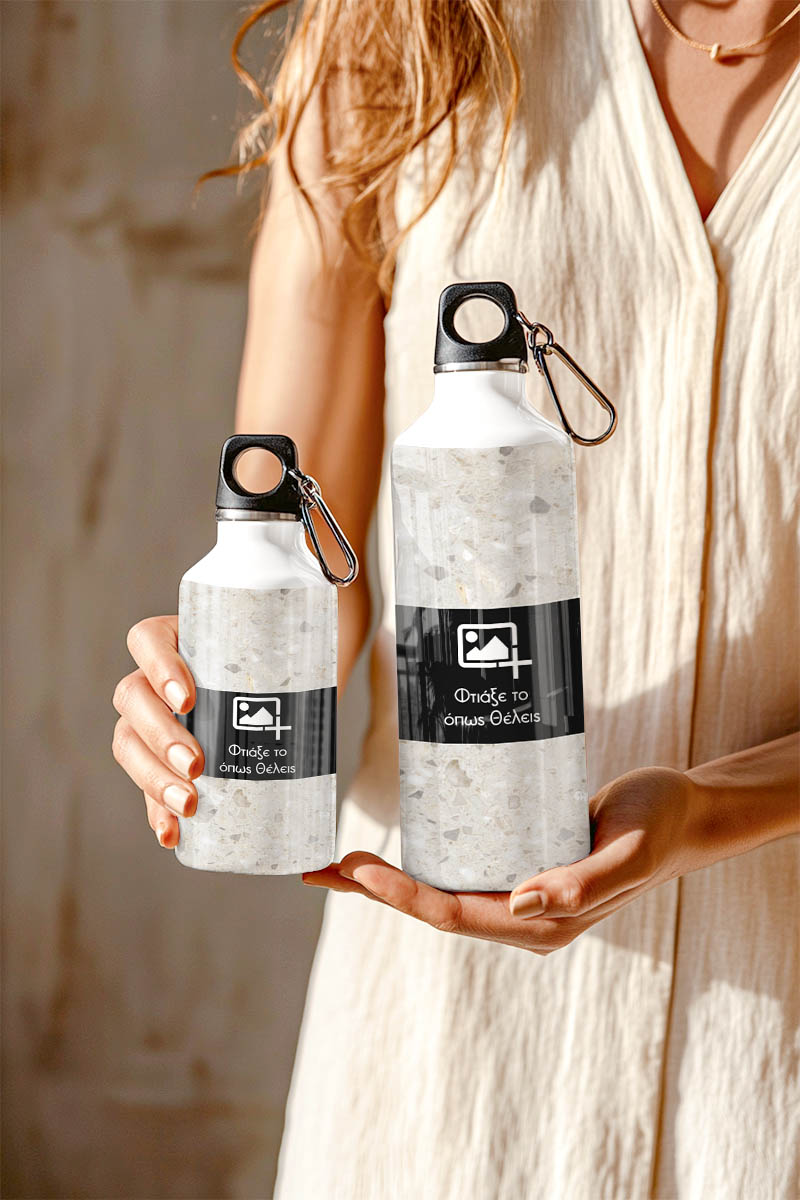 Φτιάξε το όπως θέλεις

Φτιάξε το όπως θέλεις