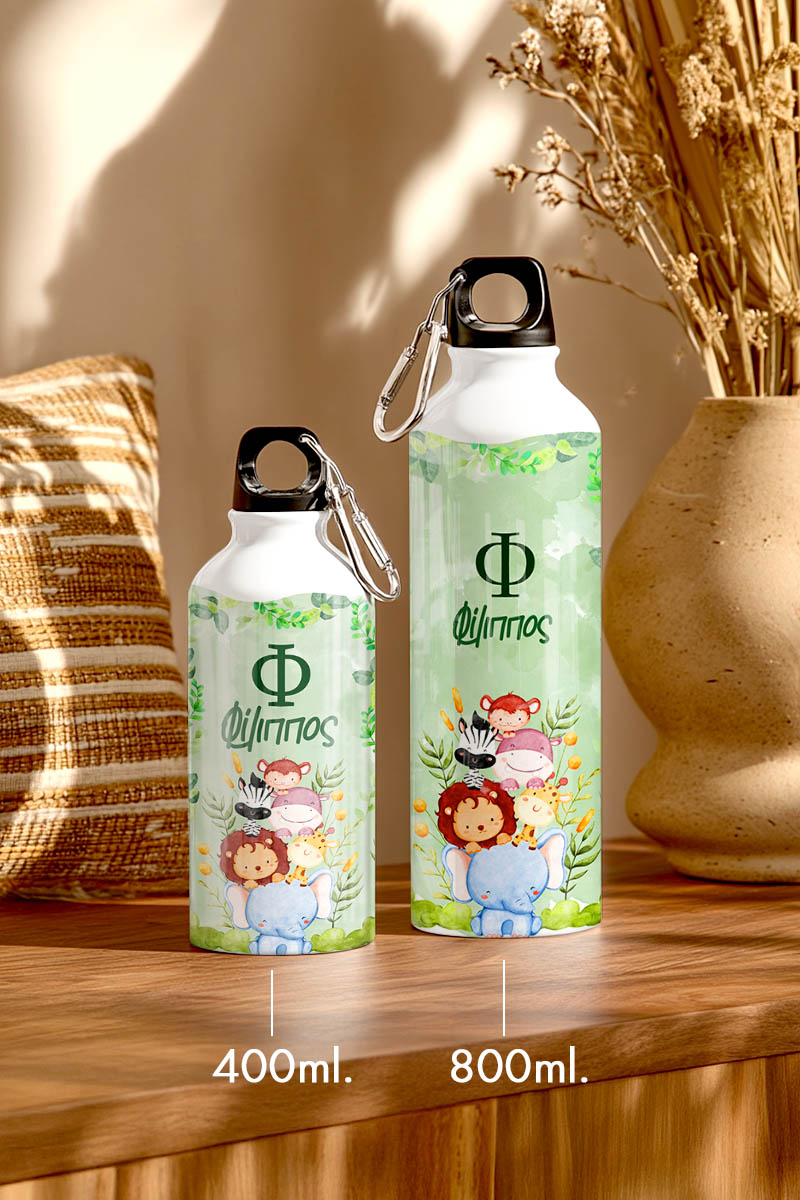 Φ
Φίλιππος

Φ
Φίλιππος

400ml.
800ml.