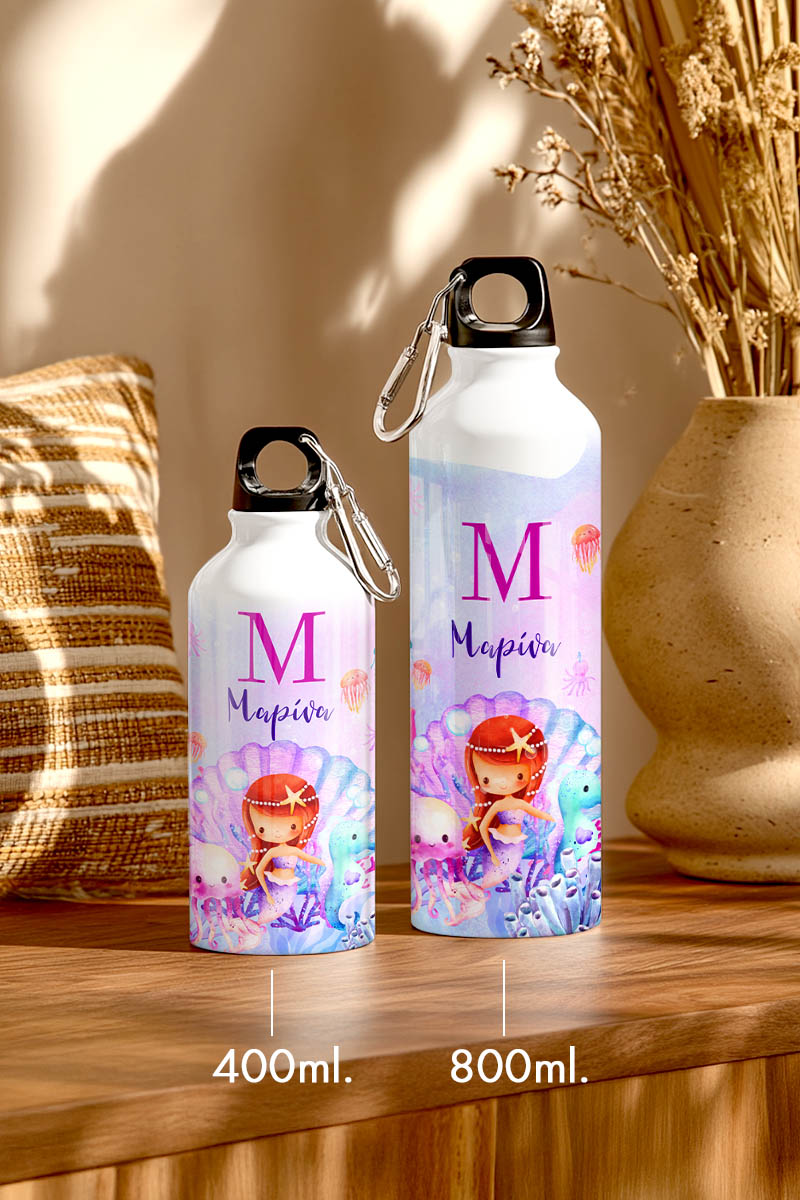 M
Μαρίνα

M
Μαρίνα

400ml.

800ml.