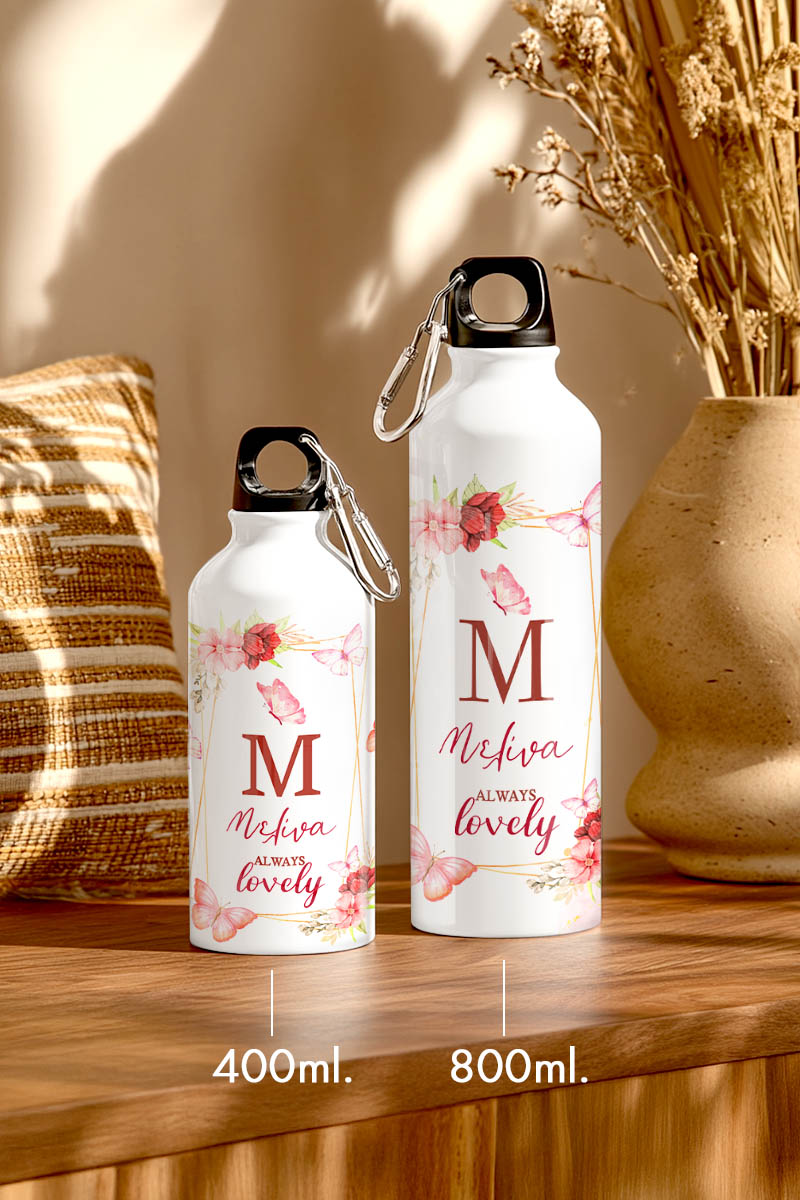 M
Meliva
ALWAYS
lovely

M
Meliva
ALWAYS
lovely

400ml.
800ml.