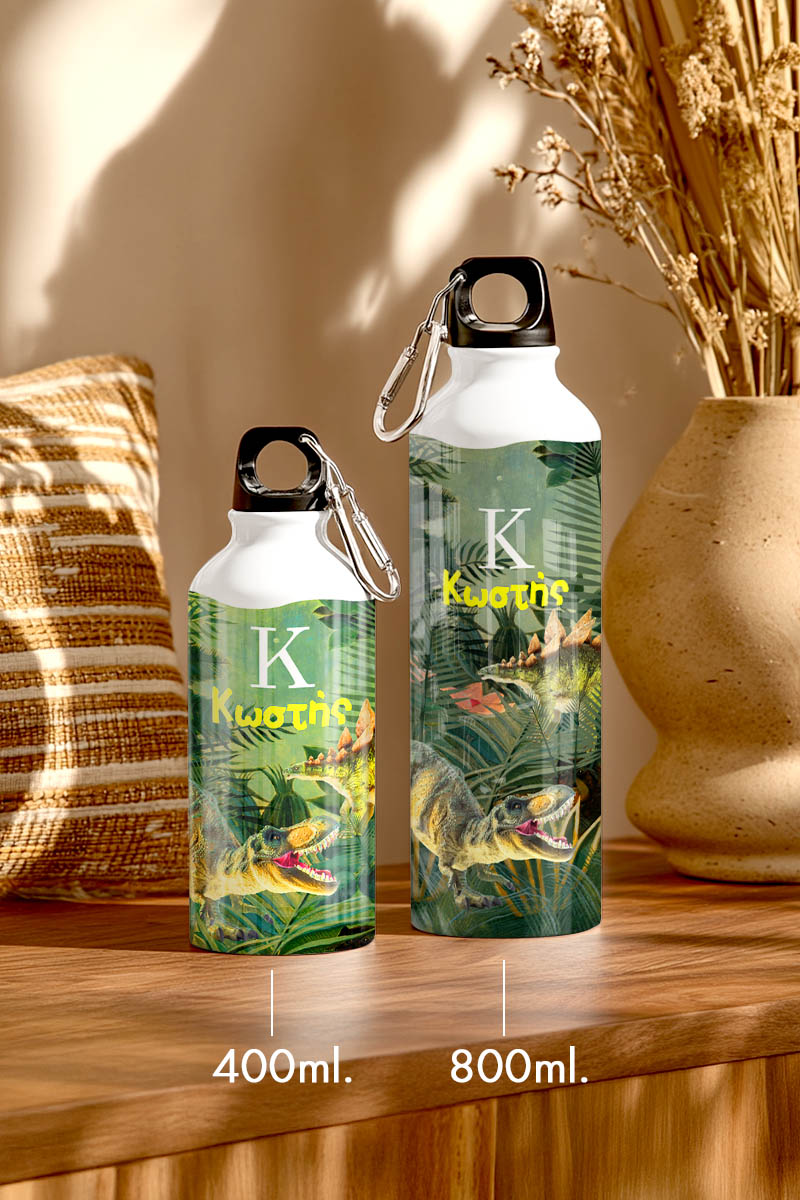 K
Κωστής

K
Κωστής

400ml.
800ml.