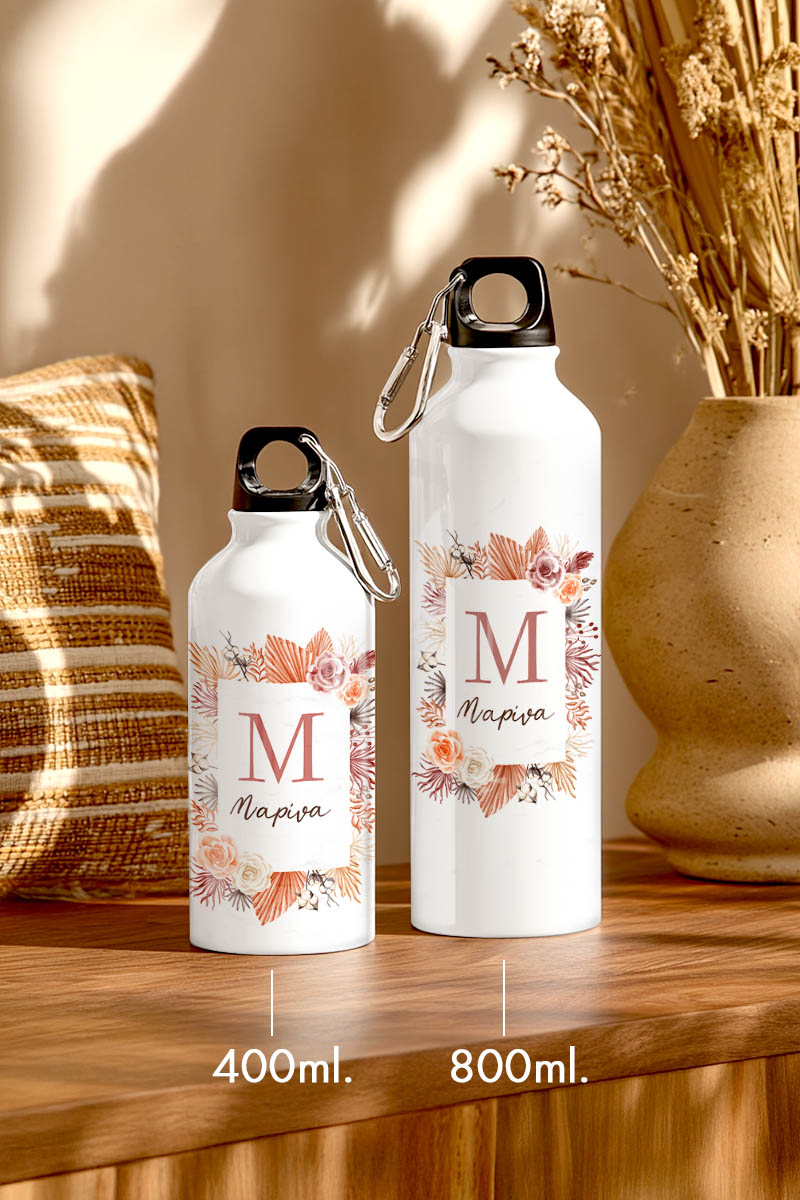 M
Μαρίνα

M
Μαρίνα

400ml.

800ml.