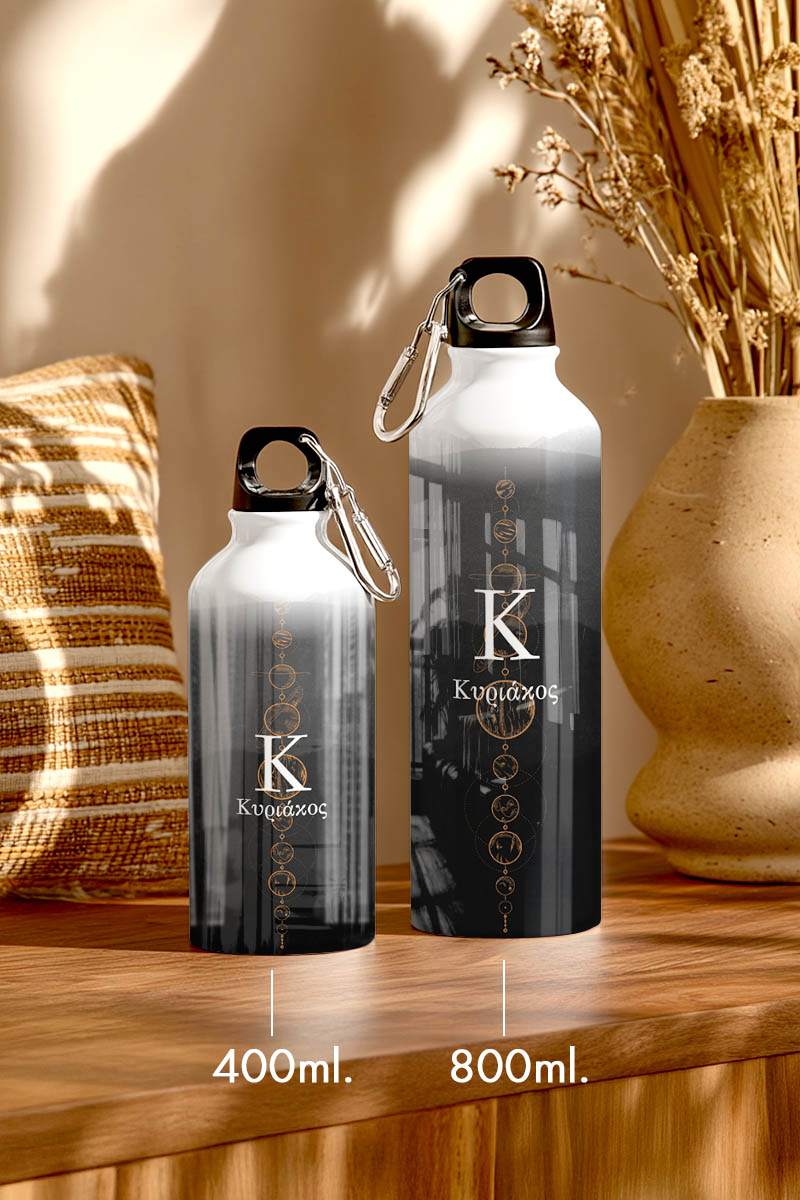 K
Κυριάκος

K
Κυριάκος

400ml.
800ml.