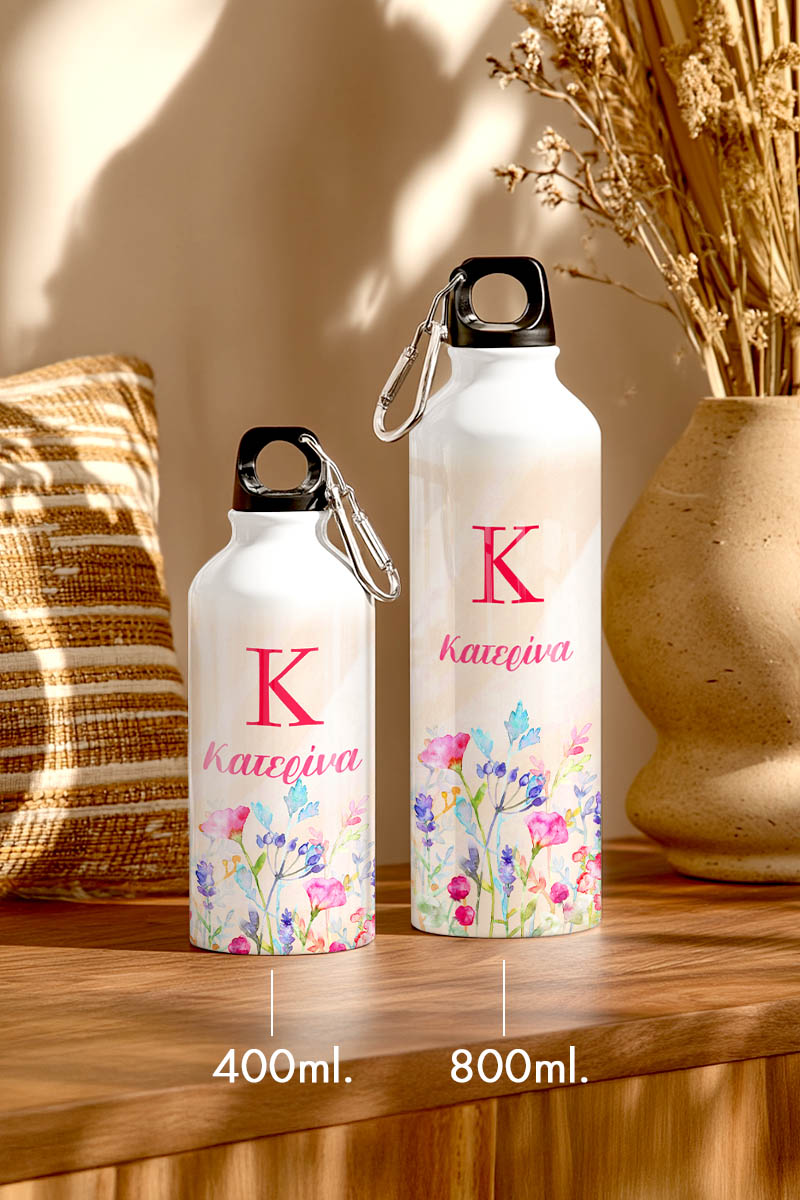 K
Κατερίνα

K
Κατερίνα

400ml.

800ml.