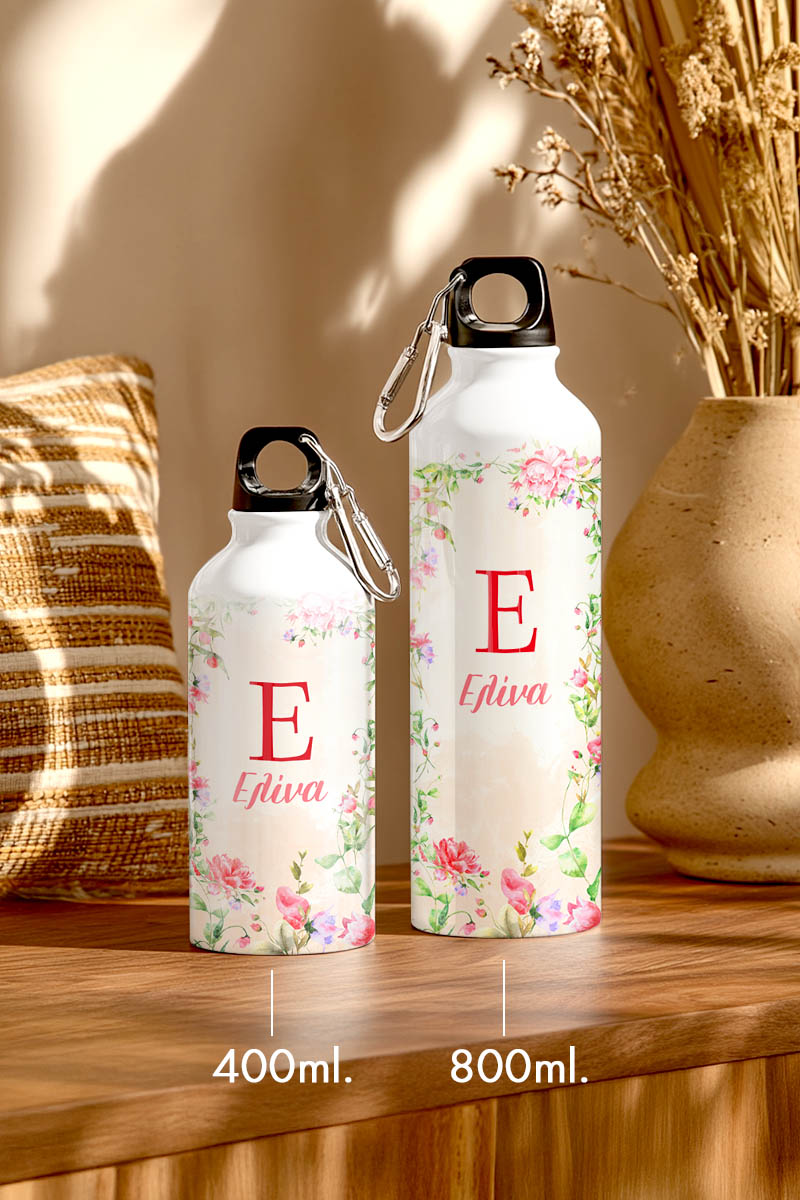 E
Ελίνα

E
Ελίνα

400ml.

800ml.