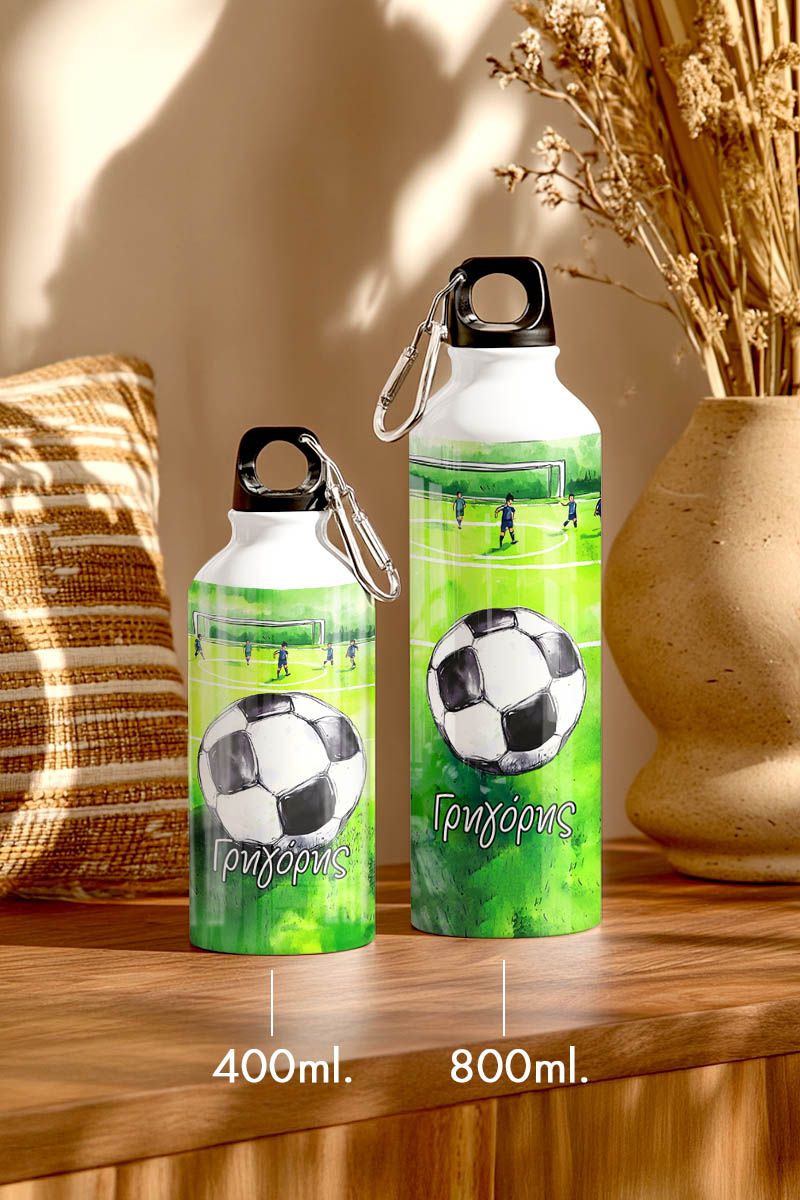 Γρηγόρης

Γρηγόρης

400ml.

800ml.