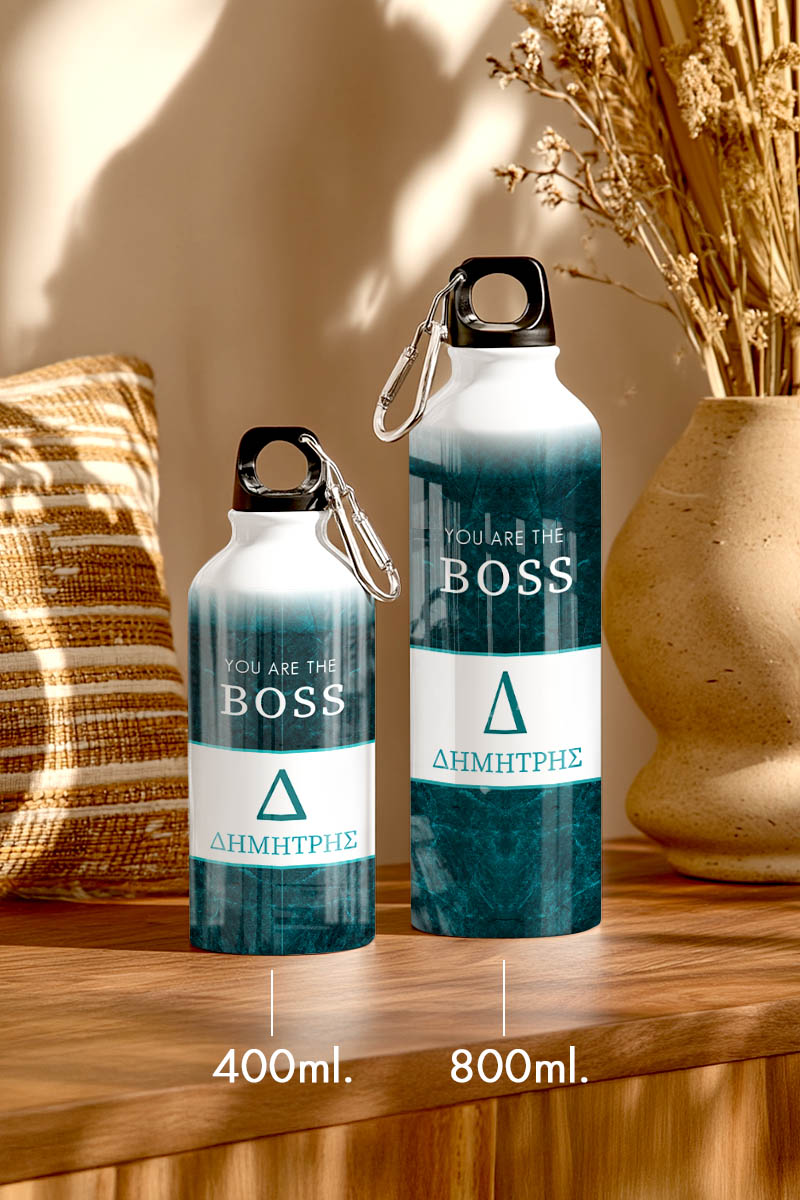 YOU ARE THE
BOSS
Δ
ΔΗΜΗΤΡΗΣ

YOU ARE THE
BOSS
Δ
ΔΗΜΗΤΡΗΣ

400ml.
800ml.