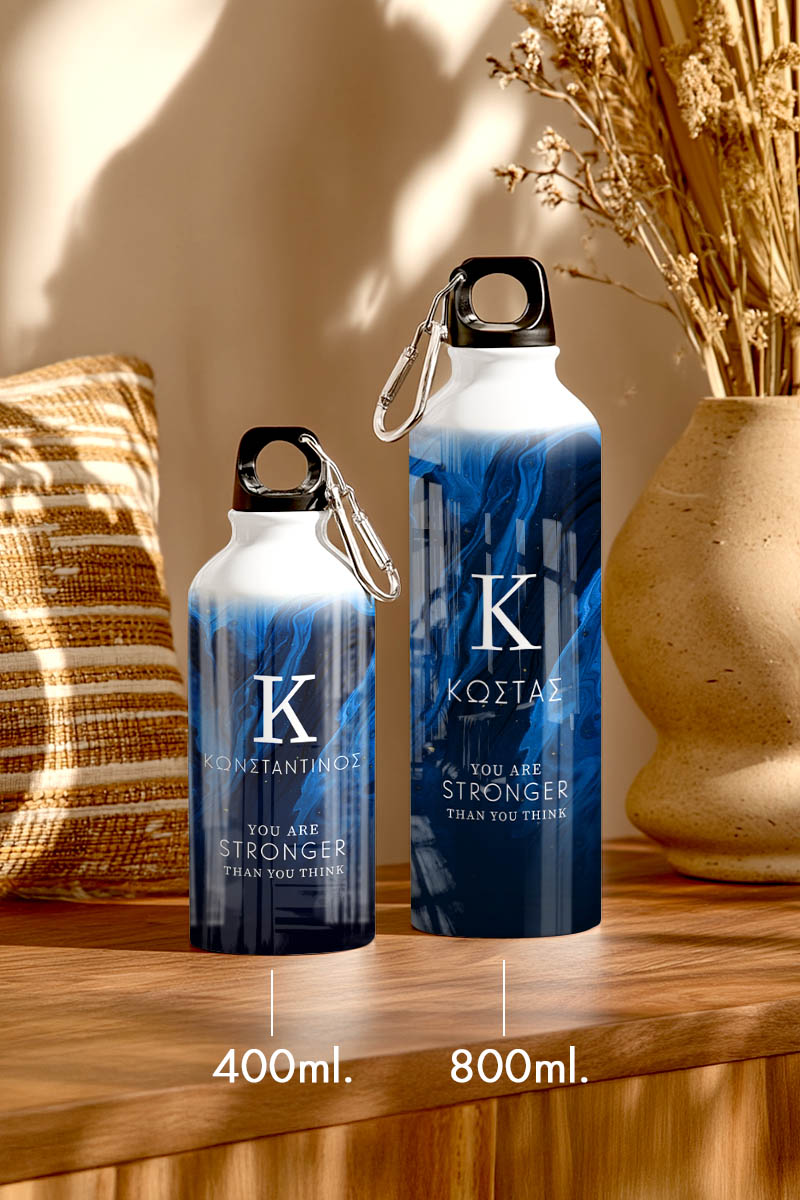 K
ΚΩΝΣΤΑΝΤΙΝΟΣ
YOU ARE
STRONGER
THAN YOU THINK

K
ΚΩΣΤΑΣ
YOU ARE
STRONGER
THAN YOU THINK

400ml.

800ml.