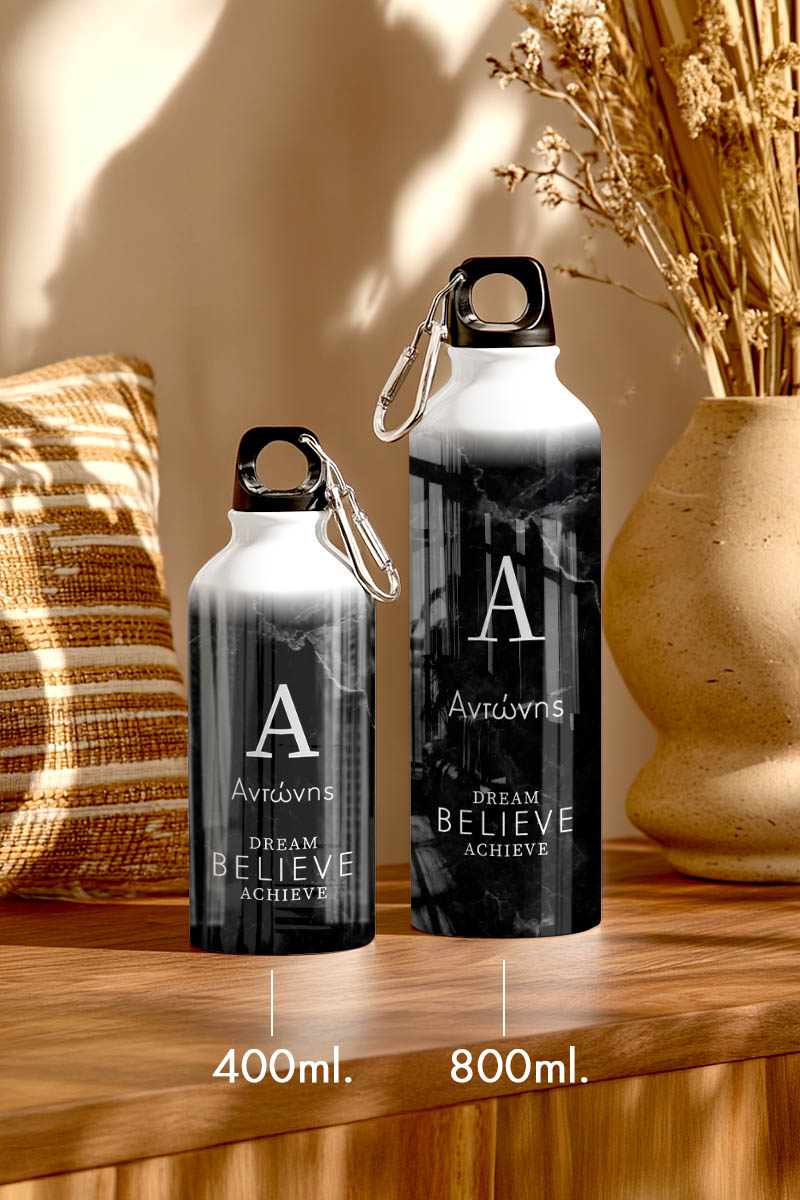 A
Αντώνης
DREAM
BELIEVE
ACHIEVE

A
Αντώνης
DREAM
BELIEVE
ACHIEVE

400ml.

800ml.