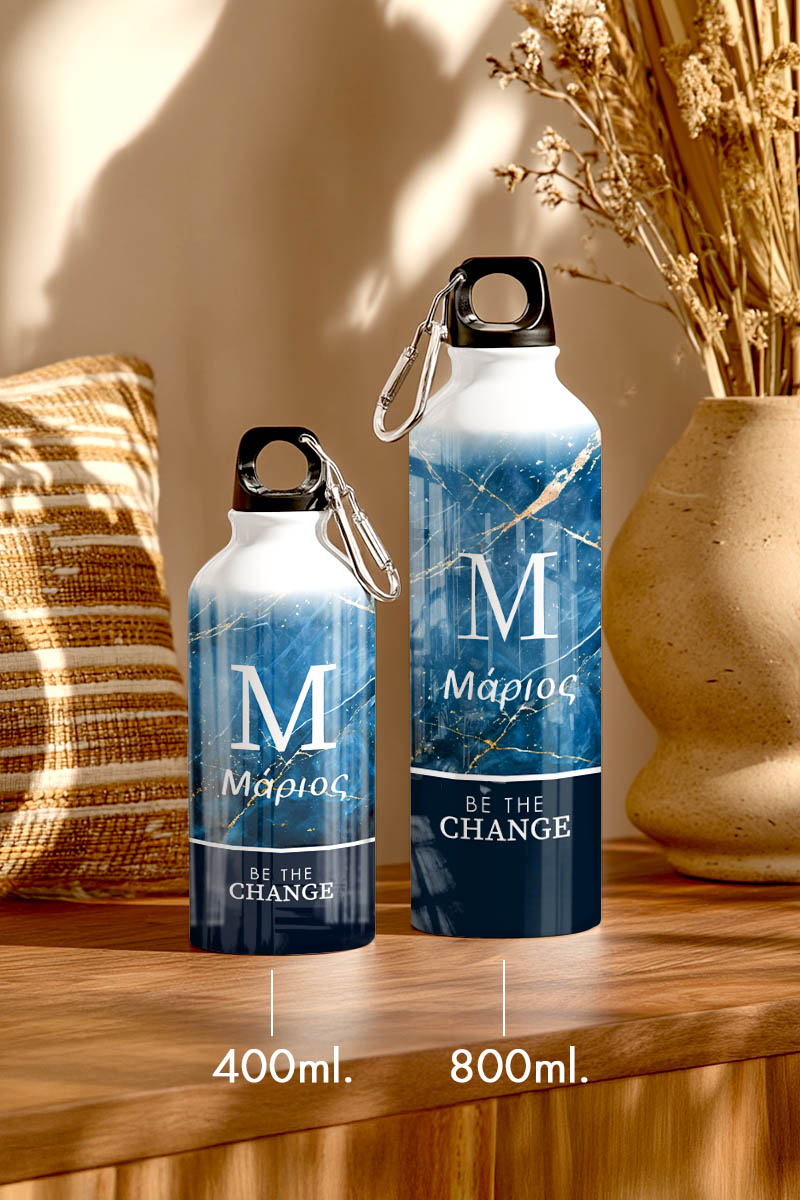 M
Μάριος
BE THE
CHANGE

M
Μάριος
BE THE
CHANGE

400ml.
800ml.