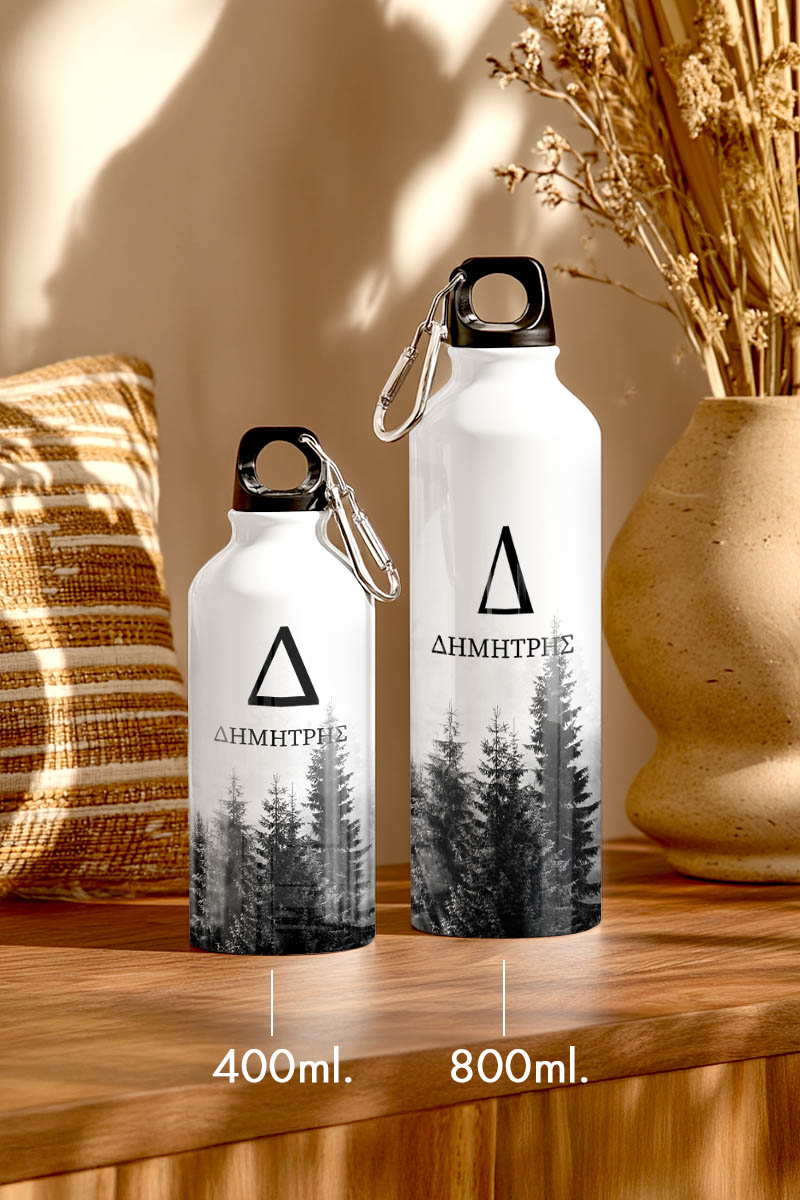 Δ
ΔΗΜΗΤΡΗΣ

Δ
ΔΗΜΗΤΡΗΣ

400ml.
800ml.